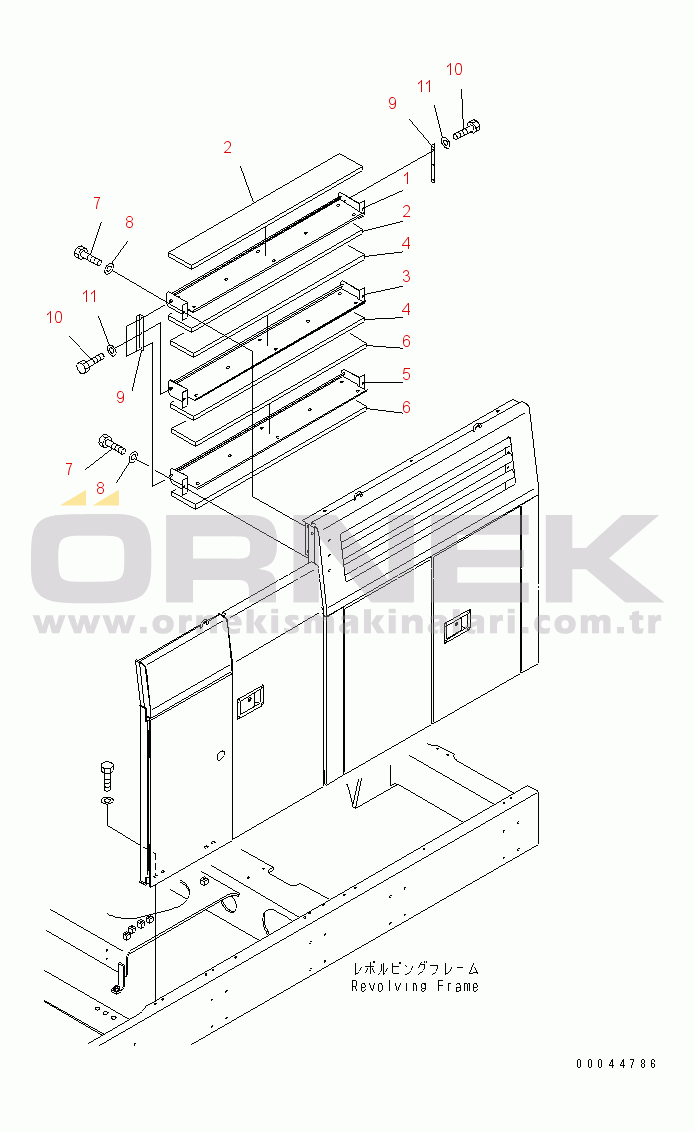 10
11
9
2
1
2
7
8
4
3
11
4
10
6
9
5
6
7
8
ÖRNEK
www.ornekismakinalari.com.tr
レボルビングフレーム
Revolving Frame
00044786