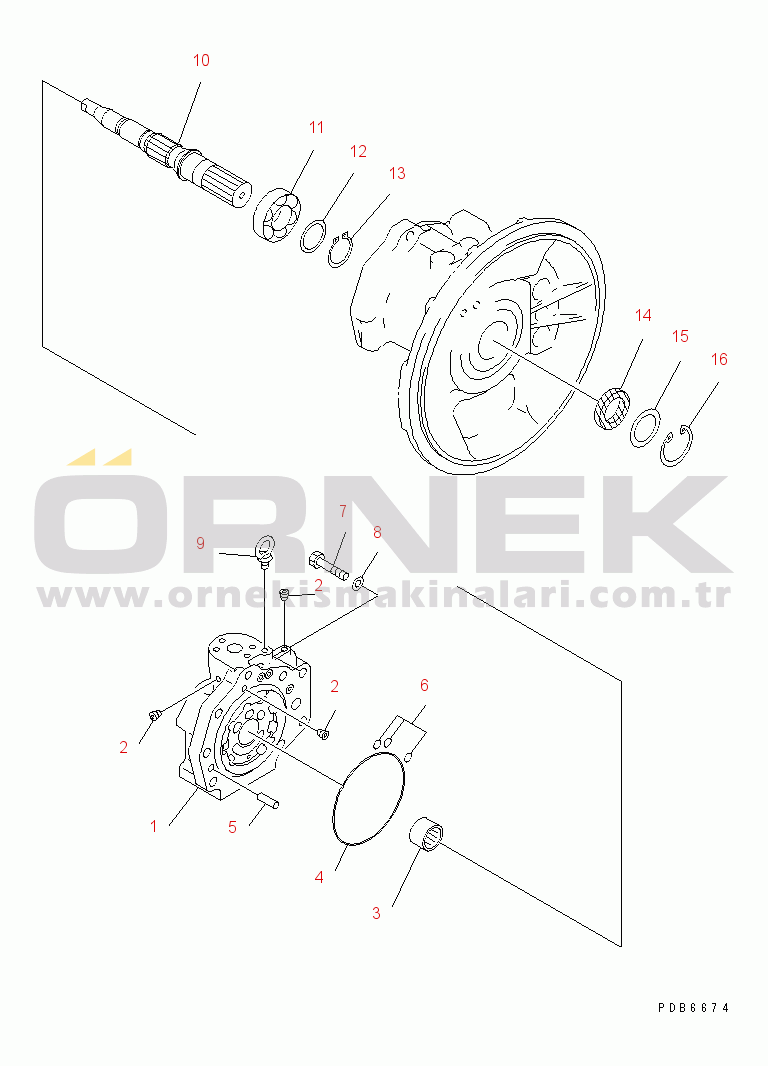 10
11
12
13
14
15
16

ÖRNEK
www.ornekismakinalari.com.tr

9
7
8
2
2
6
2
1
5
4
3

PDB6674