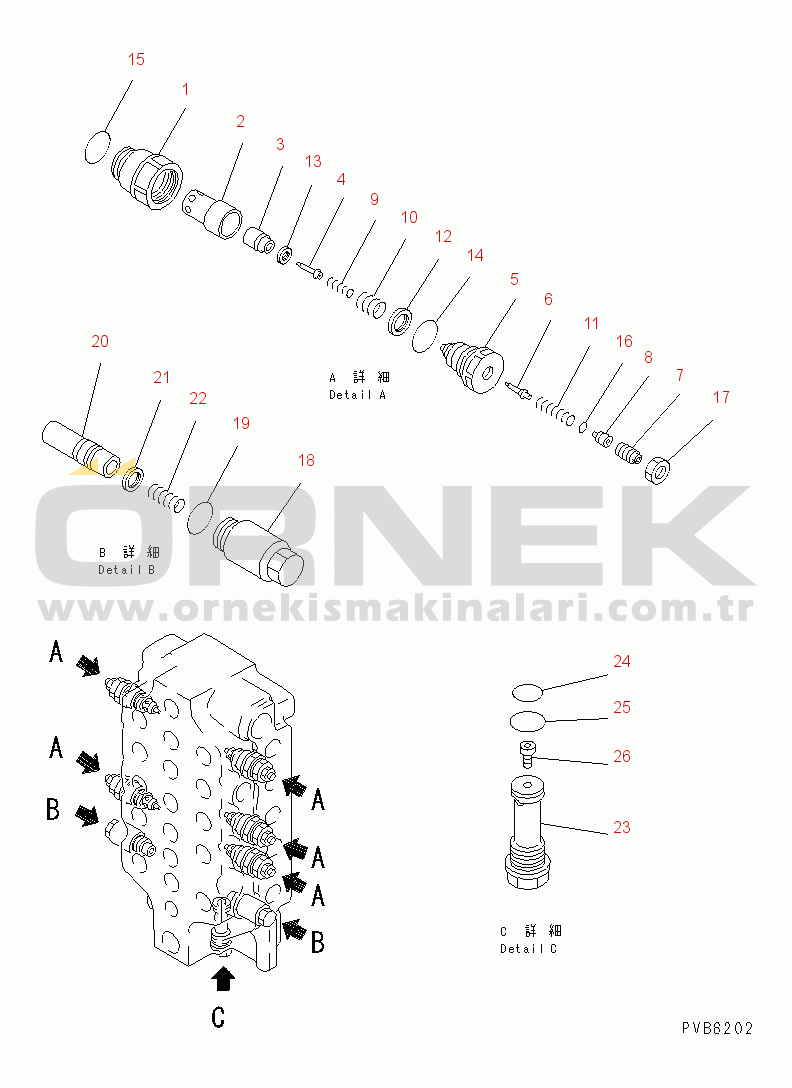 15
1
2
3
13
4
9
10
12
14
5
6
11
16
8
7
17

A 詳 細
Detail A

20
21
22
19
18

B 詳 細
Detail B

ORNEK
www.ornekismakinalari.com.tr

A
A
B
A
A
A
B
C

24
25
26
23

C 詳 細
Detail C

PVB6202