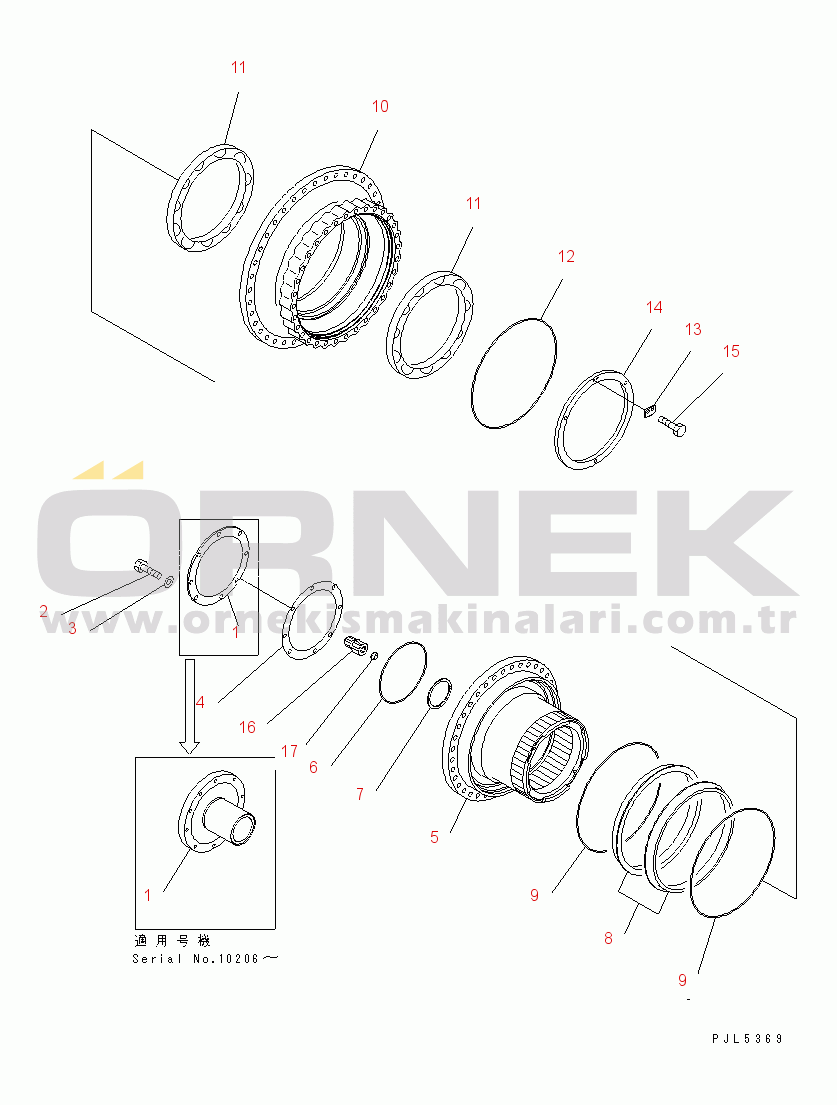 11
10
11
12
14
13
15
ÖRNEK
www.ornekismakinalari.com.tr
2
3
1
4
16
17
6
7
5
9
8
9
1
適用号機
Serial No.10206～
PJL5369