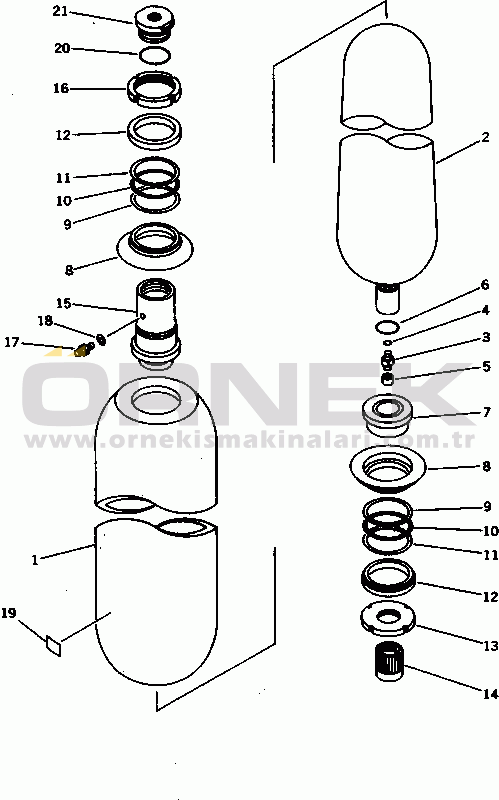 21
20
16
12
11
10
9
8
15
18
17
1
19
2
6
4
3
5
7
8
9
10
11
12
13
14
ORNEK
www.ornekismakinalari.com.tr