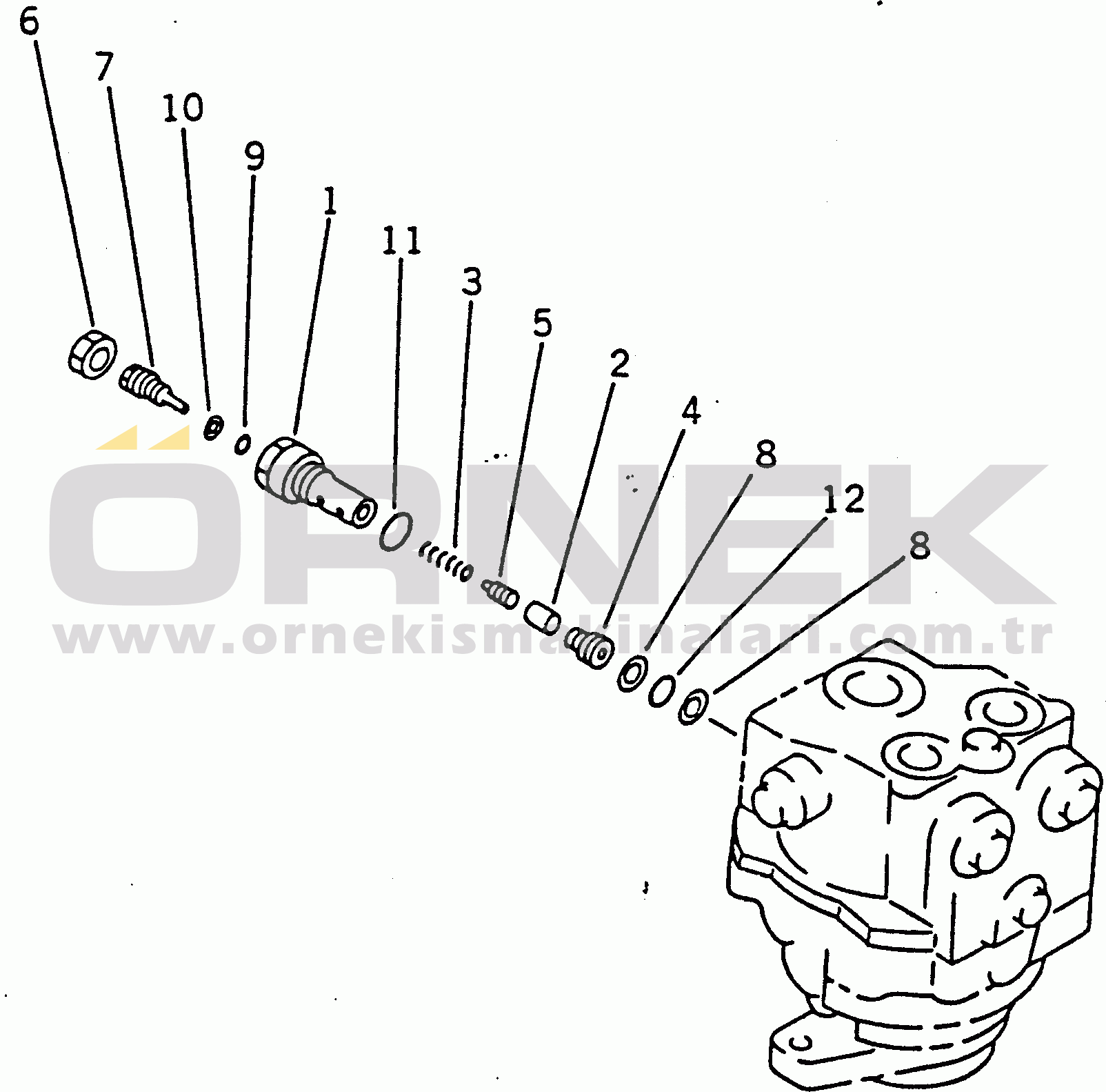 6
7
10
9
1
11
3
5
2
4
8
12
8

ÖRNEK
www.ornekismakinalari.com.tr