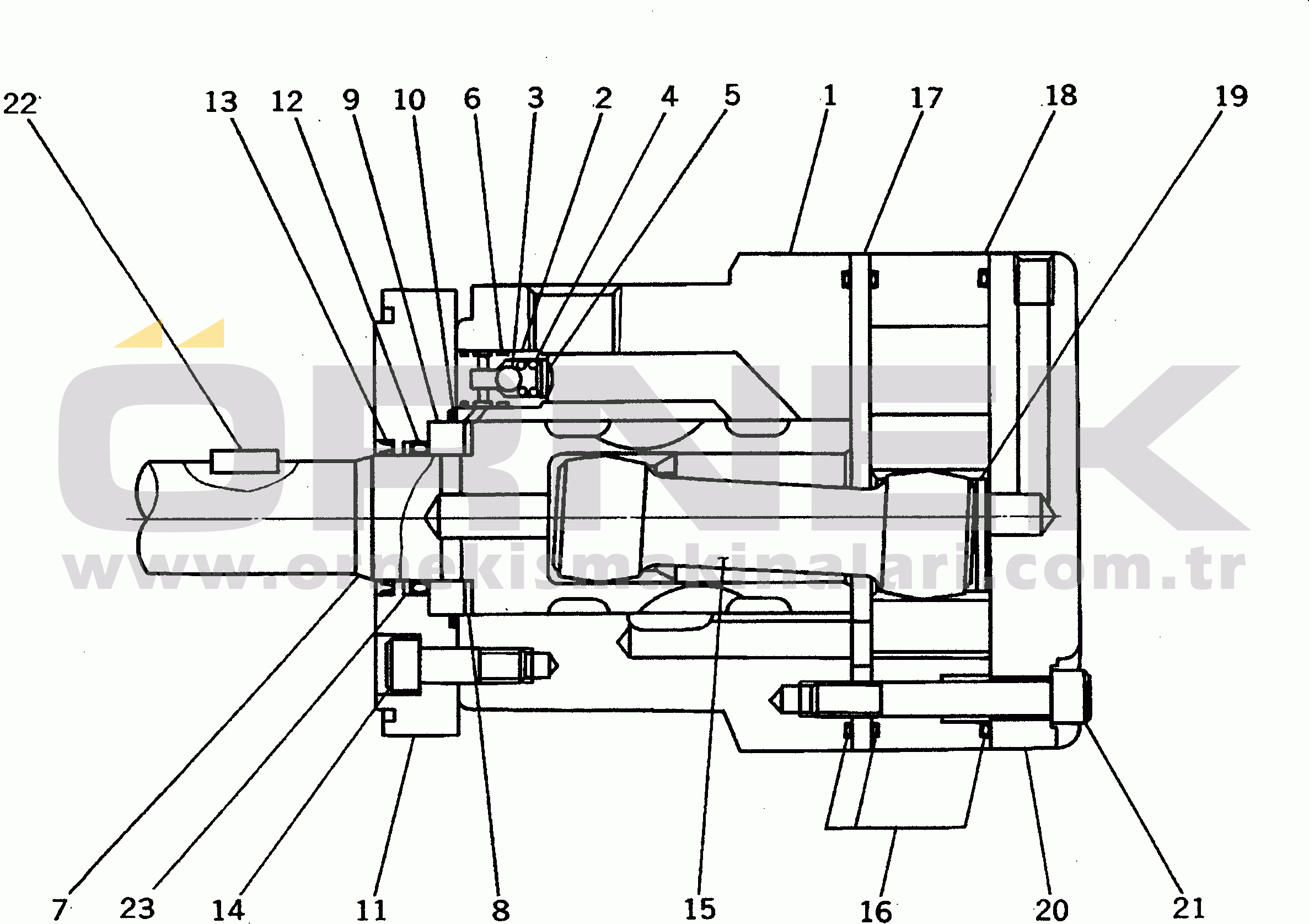 22 13 12 9 10 6 3 2 4 5 1 17 18 19

ÖRNEK
www.ornekismakinalari.com.tr

7 23 14 11 8 15 16 20 21