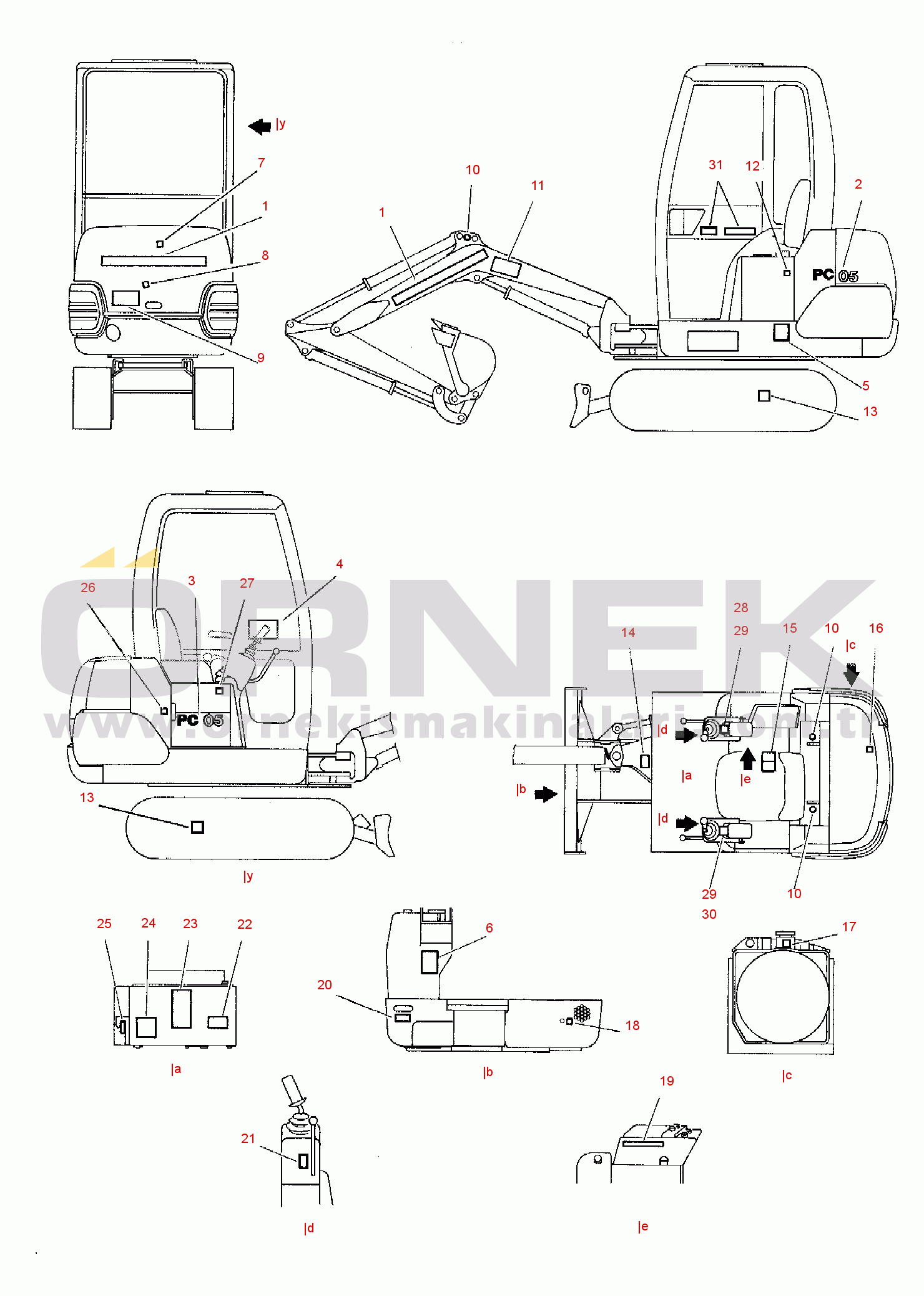 |y
7
1
8
9
10
11
1
31
12
2
PC 05
5
13
ÖRNEK
www.ornekismakinalari.com.tr
26
3
27
4
PC 05
13
|y
28
29
14
15
10
16
|c
|d
|a
|e
|b
|d
29
30
10
25
24
23
22
|a
6
20
18
|b
17
|c
21
|d
19
|e