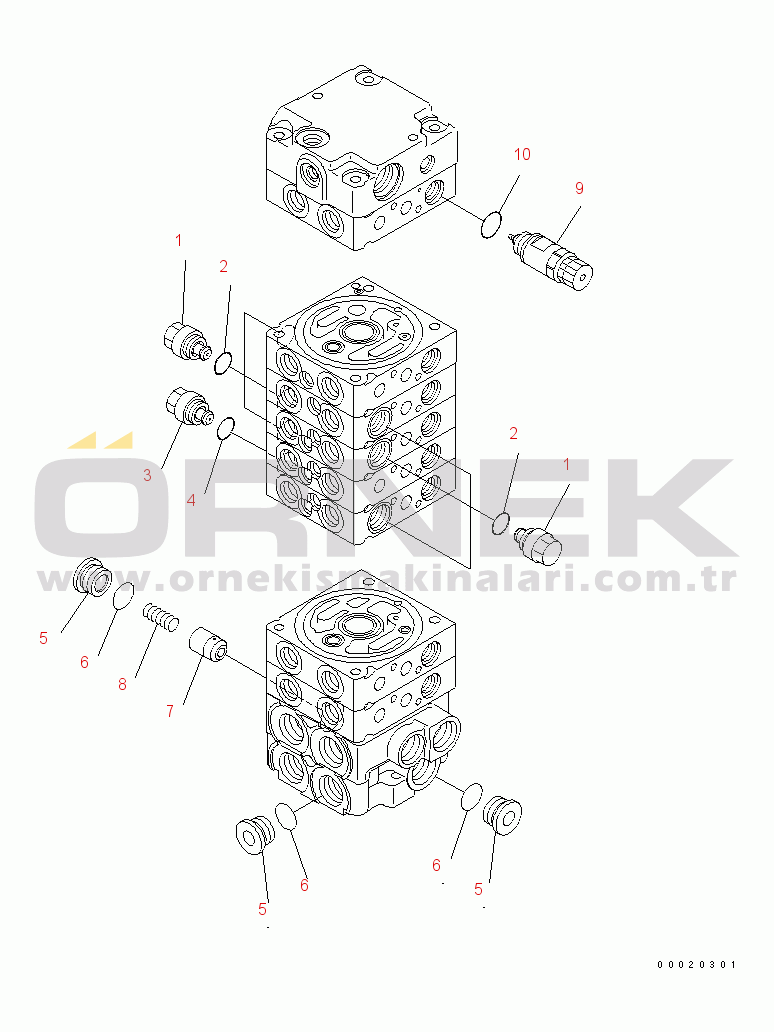 10
9
1
2
3
4
2
1
ÖRNEK
www.ornekismakinalari.com.tr
5
6
8
7
6
5
6
5
00020301