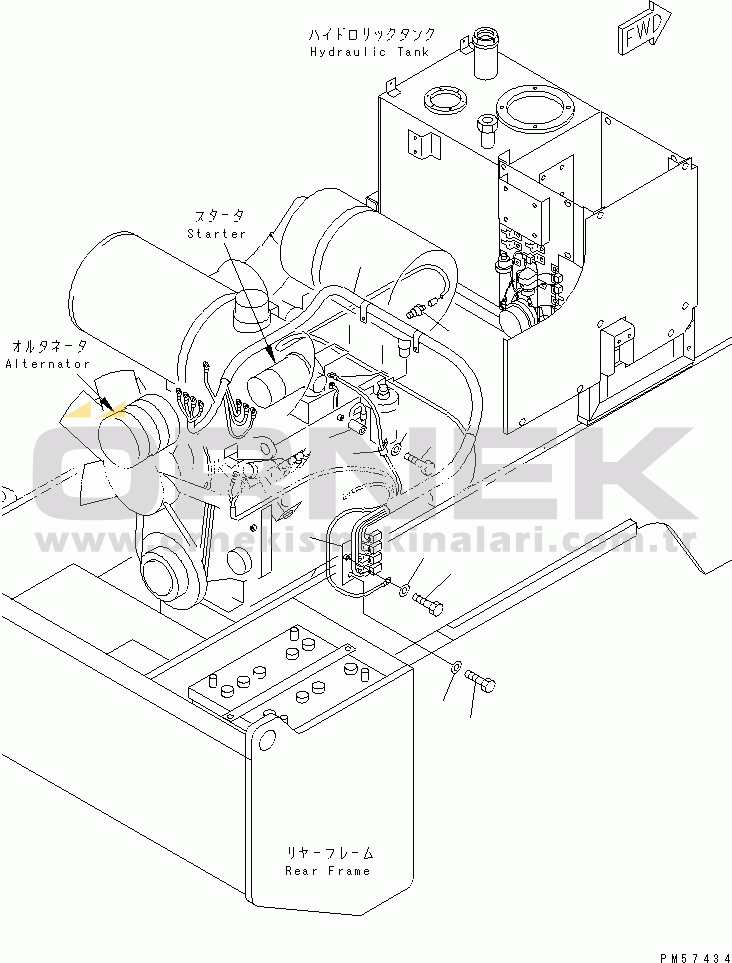 ハイドロリックタンク
Hydraulic Tank

FWD

スタータ
Starter

オルタネータ
Alternator

ORNEK
www.ornekismakinalari.com.tr

リヤーフレーム
Rear Frame

PM57434