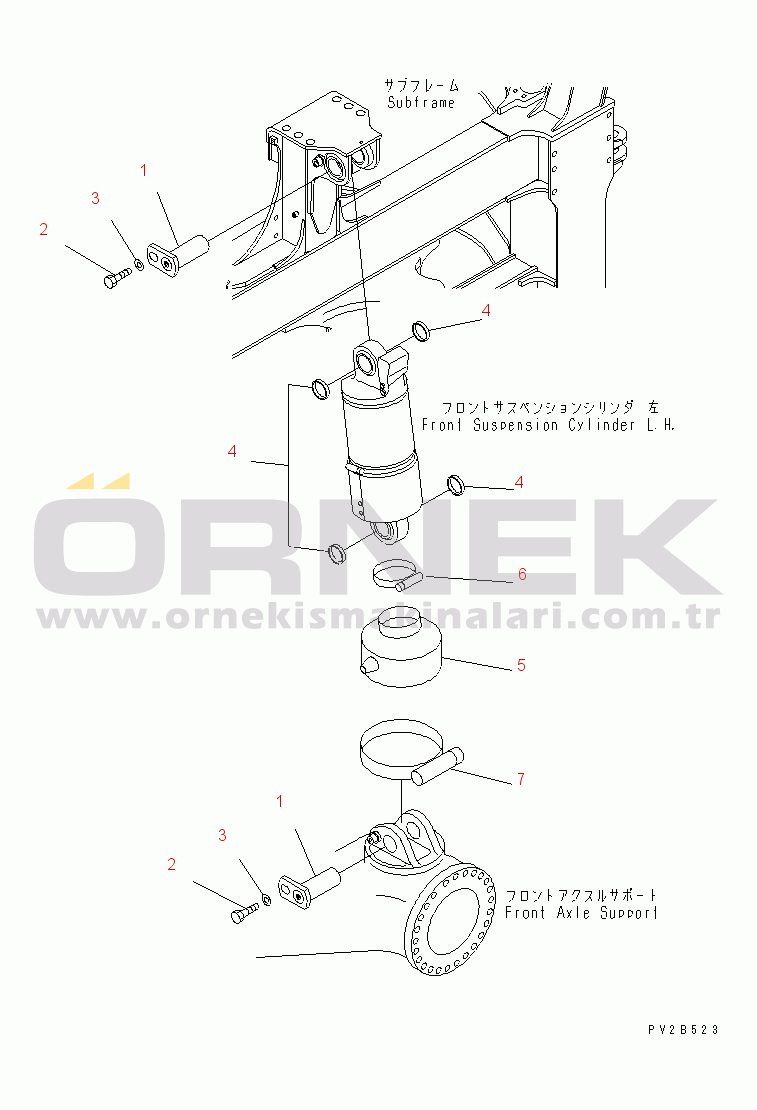 サブフレーム
Subframe

1
3
2

4

フロントサスペンションシリンダ 左
Front Suspension Cylinder L.H.

4
4

ÖRNEK
www.ornekismakinalari.com.tr

6
5
7

1
3
2

フロントアクスルサポート
Front Axle Support

PV2B523