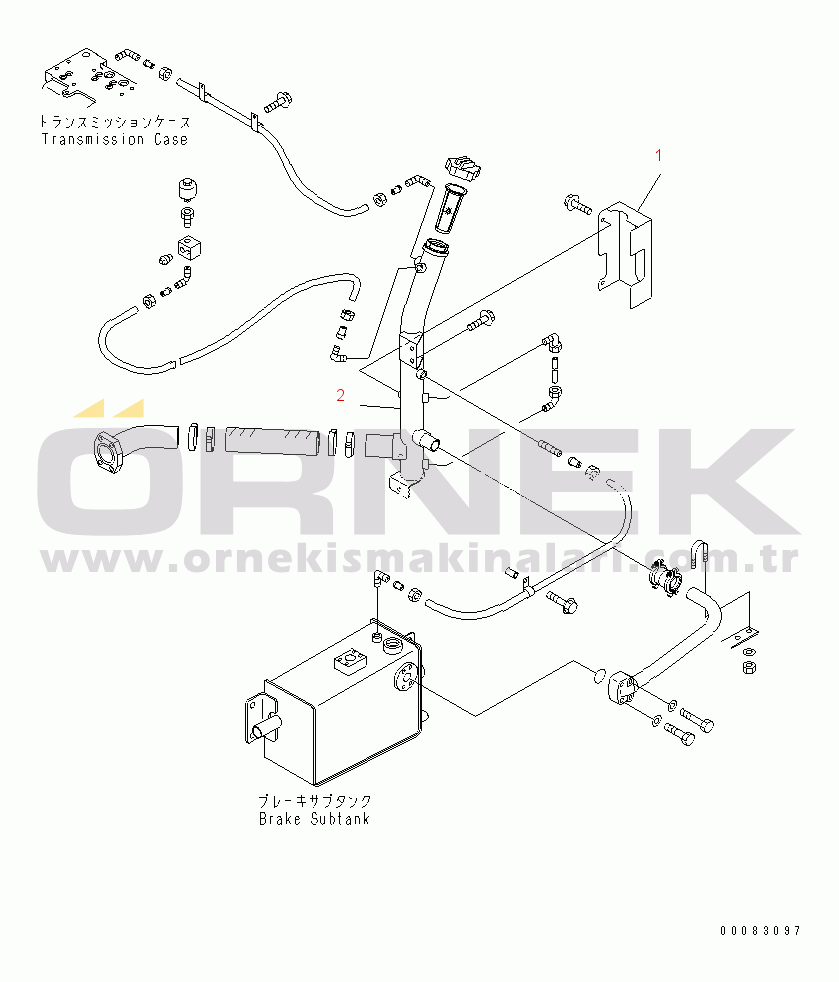 トランスミッションケース
Transmission Case

1

2

ÖRNEK
www.ornekismakinalari.com.tr

ブレーキサブタンク
Brake Subtank

00083097