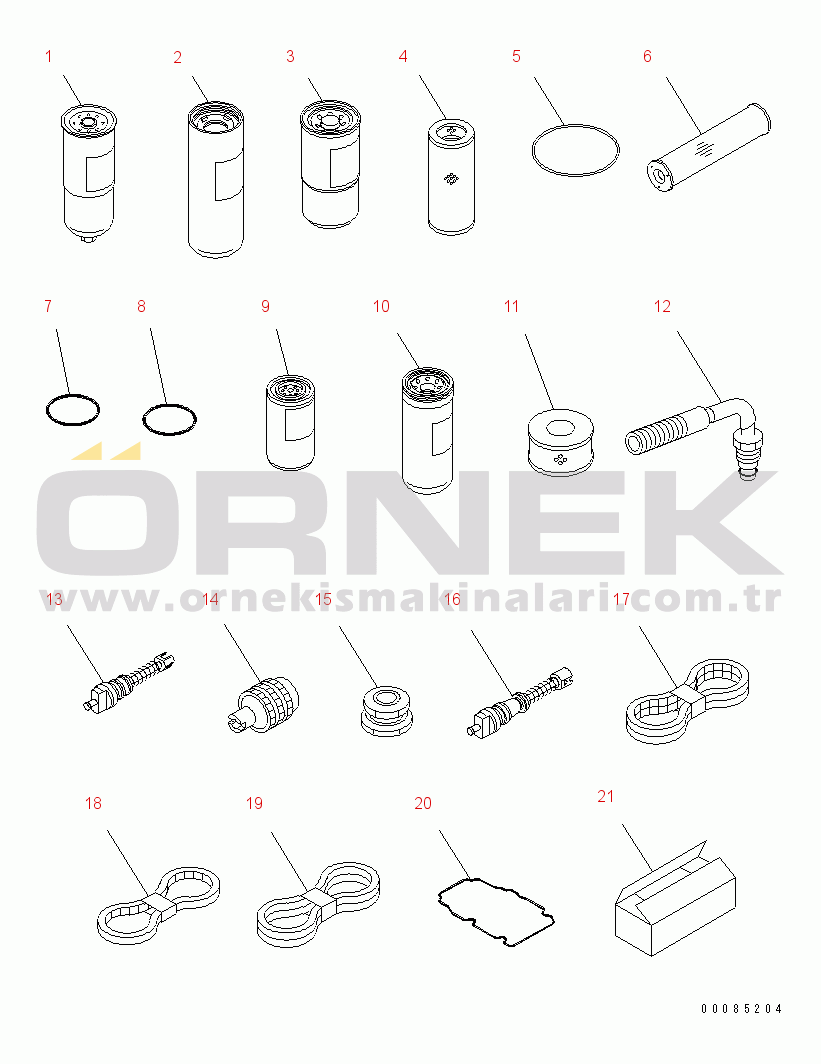 1 2 3 4 5 6

7 8 9 10 11 12

ÖRNEK
www.ornekismakinalari.com.tr

13 14 15 16 17

18 19 20 21

00085204