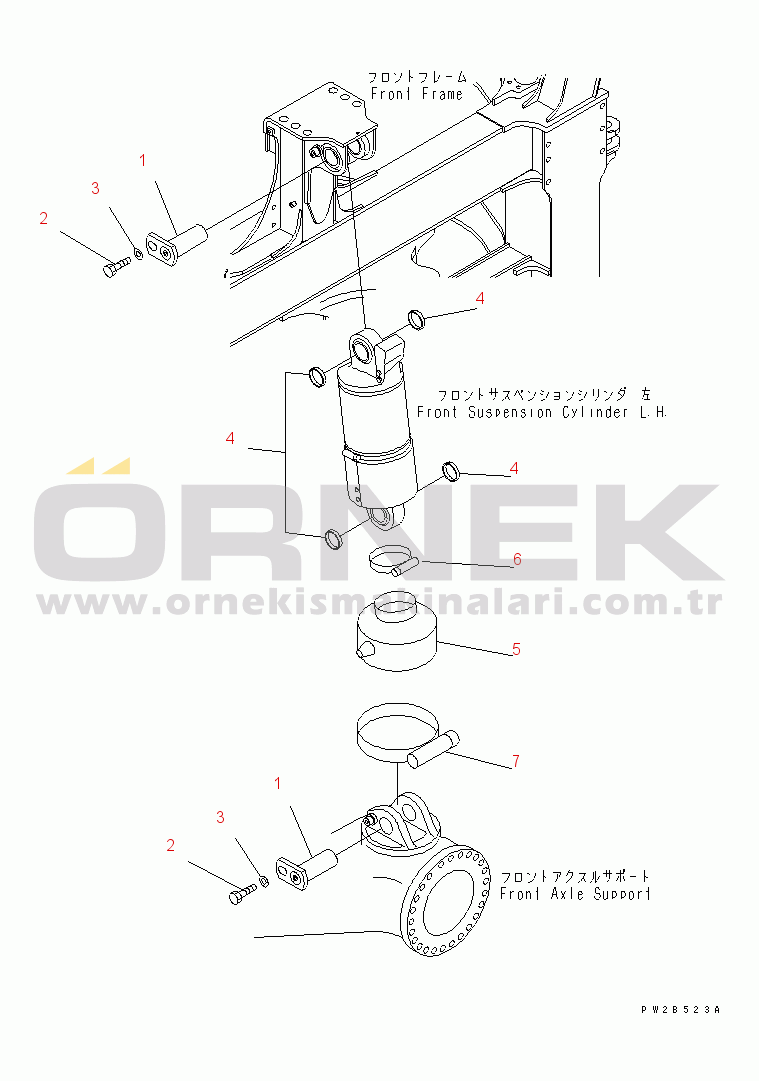 フロントフレーム
Front Frame

1
3
2

4

フロントサスペンションシリンダ 左
Front Suspension Cylinder L.H.

4
4

ÖRNEK
www.ornekismakinalari.com.tr

6
5

7

1
3
2

フロントアクスルサポート
Front Axle Support

PW2B523A