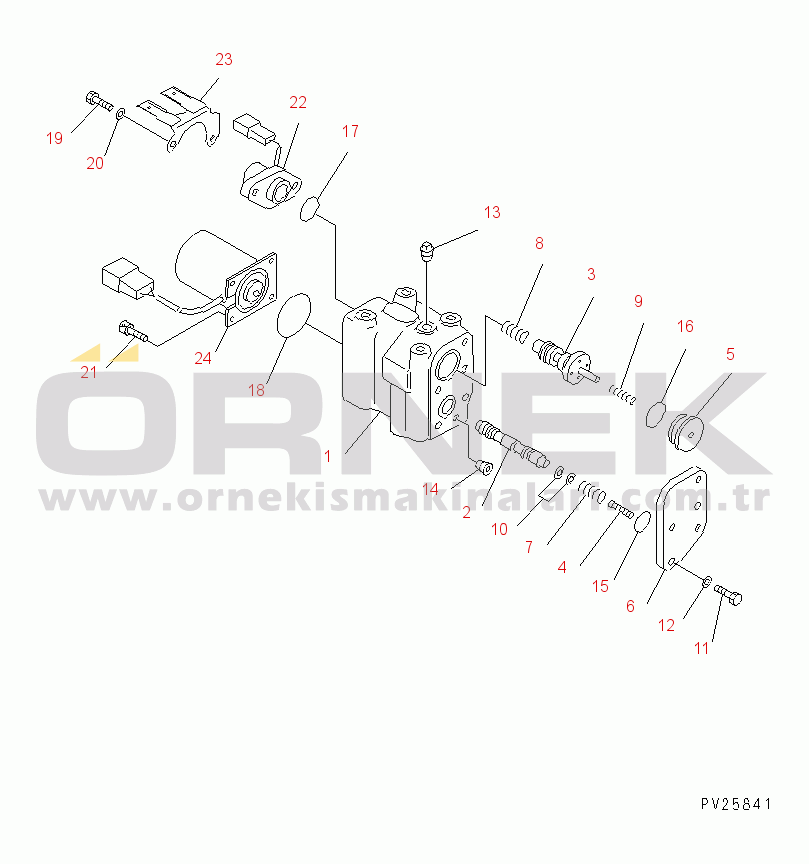 23
22
17
19
20
13
8
3
9
16
5
21
24
18
1
14
2
10
7
4
15
6
12
11

ÖRNEK
www.ornekismakinalari.com.tr

PV25841