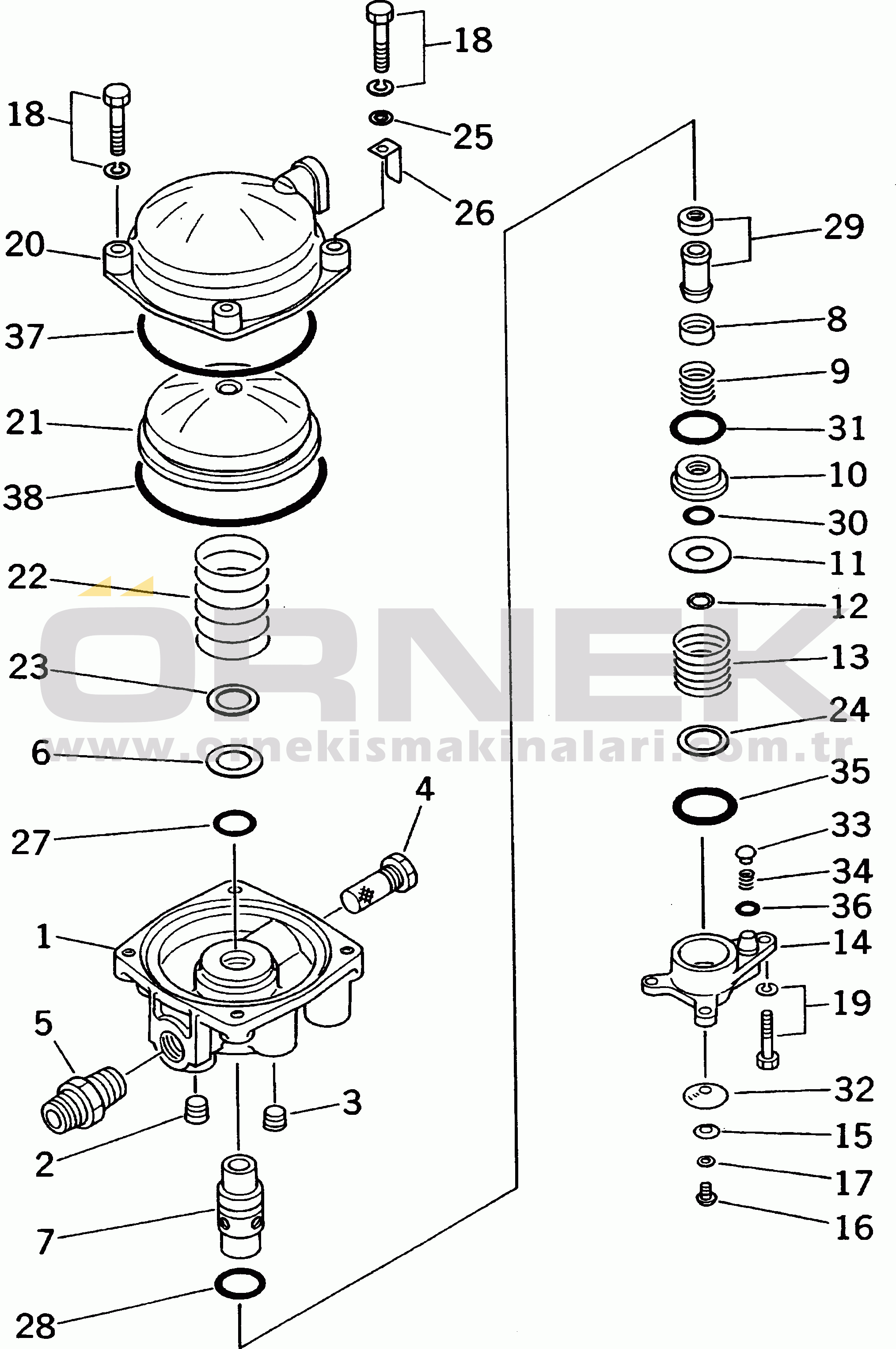 18
18
25
26
20
37
21
38
22
23
6
27
4
1
5
2
3
7
28
29
8
9
31
10
30
11
12
13
24
35
33
34
36
14
19
32
15
17
16
ÖRNEK
www.ornekismakinalari.com.tr