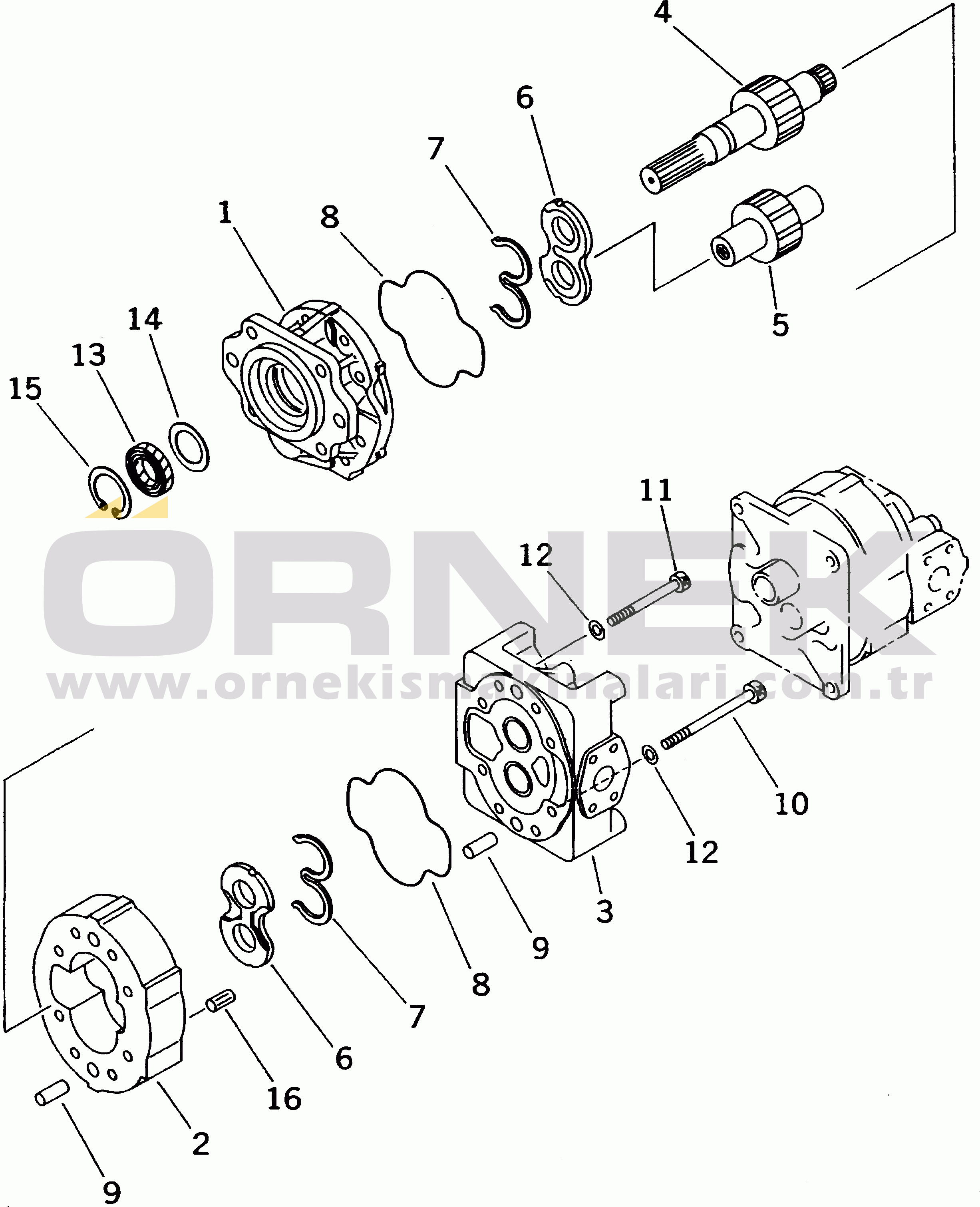 4
6
7
1
8
5
14
13
15
11
12
ÖRNEK
www.ornekismakinalari.com.tr
10
12
3
9
8
7
6
16
2
9