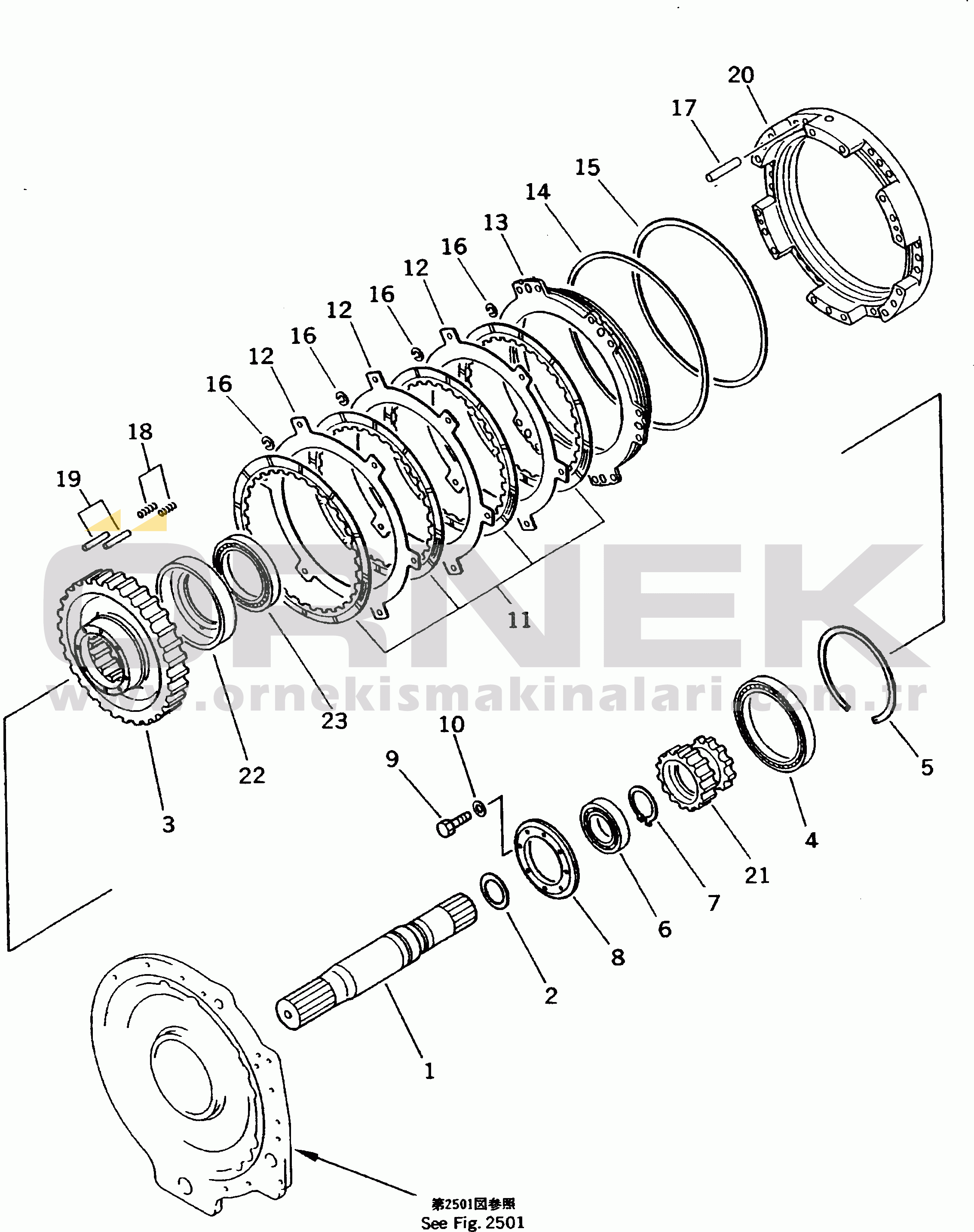 20
17
15
14
13
16
12
16
12
16
12
16
18
19
ÖRNEK
www.ornekismakinalari.com.tr
11
23
22
3
10
9
5
4
21
7
6
8
2
1
第2501図参照
See Fig. 2501