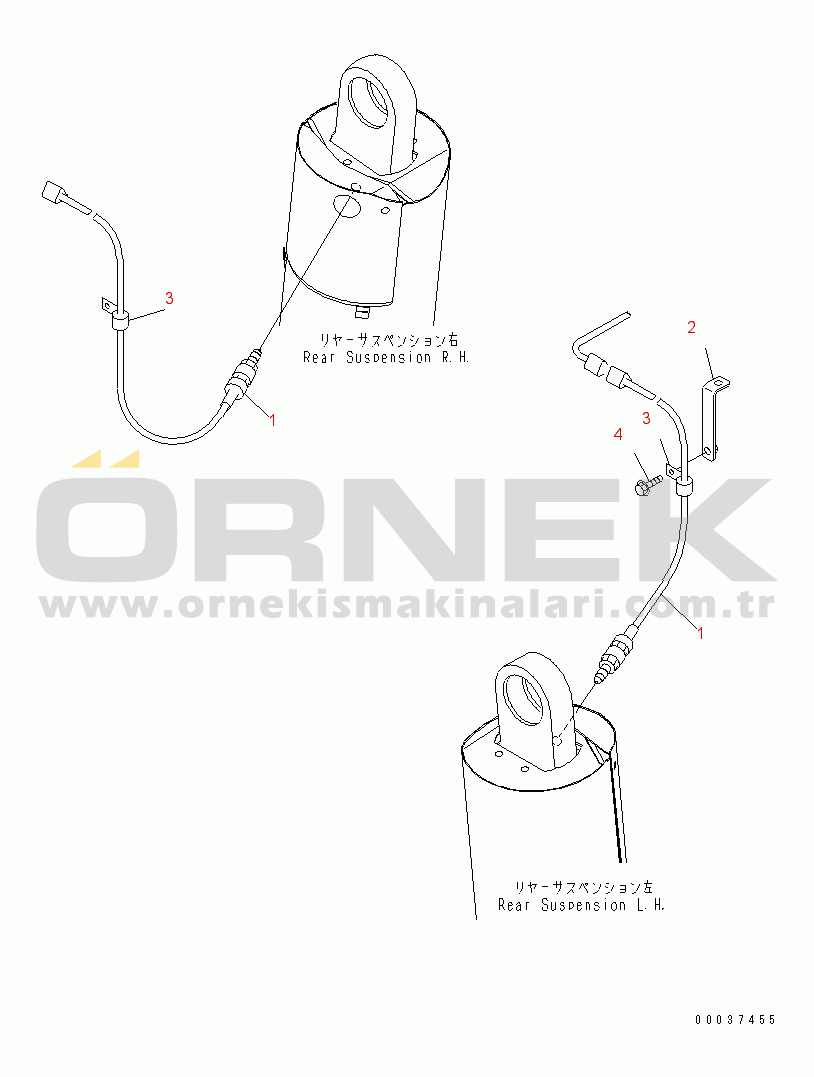 3

リヤーサスペンション右
Rear Suspension R.H.

1

2

3

4

ÖRNEK
www.ornekismakinalari.com.tr

1

リヤーサスペンション左
Rear Suspension L.H.

00037455