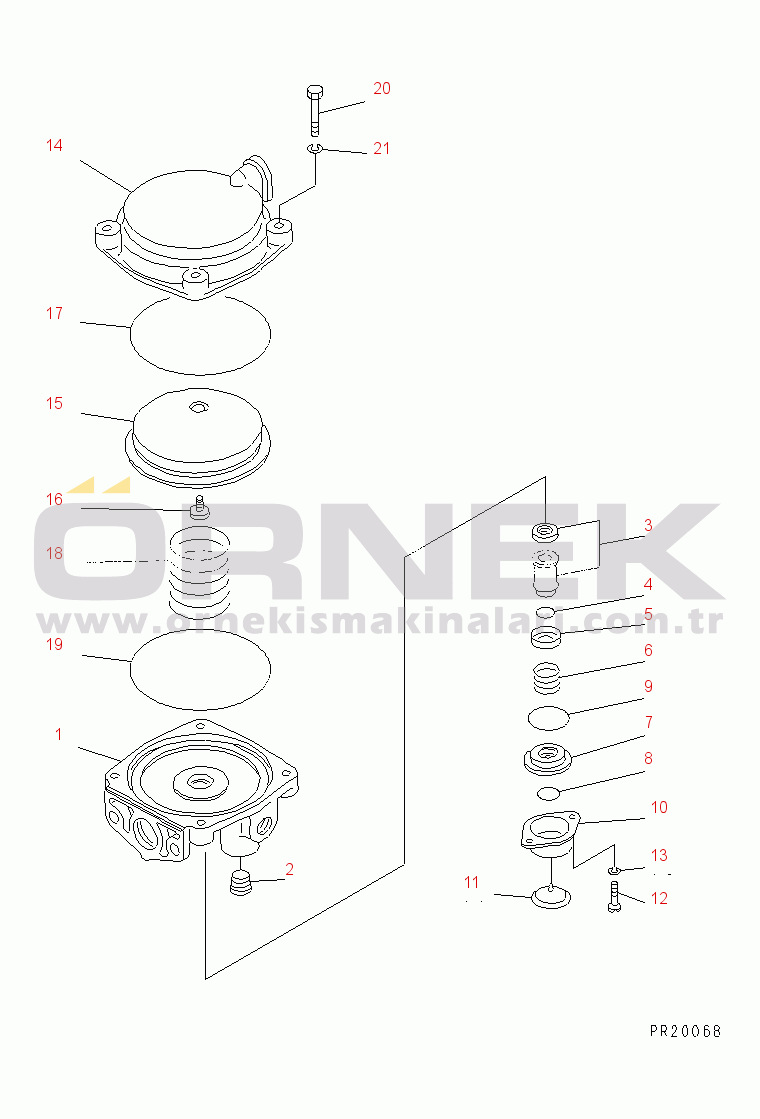 20
21
14
17
15
16
18
19
1
2
3
4
5
6
9
7
8
10
13
11
12
ÖRNEK
www.ornekismakinalari.com.tr
PR20068