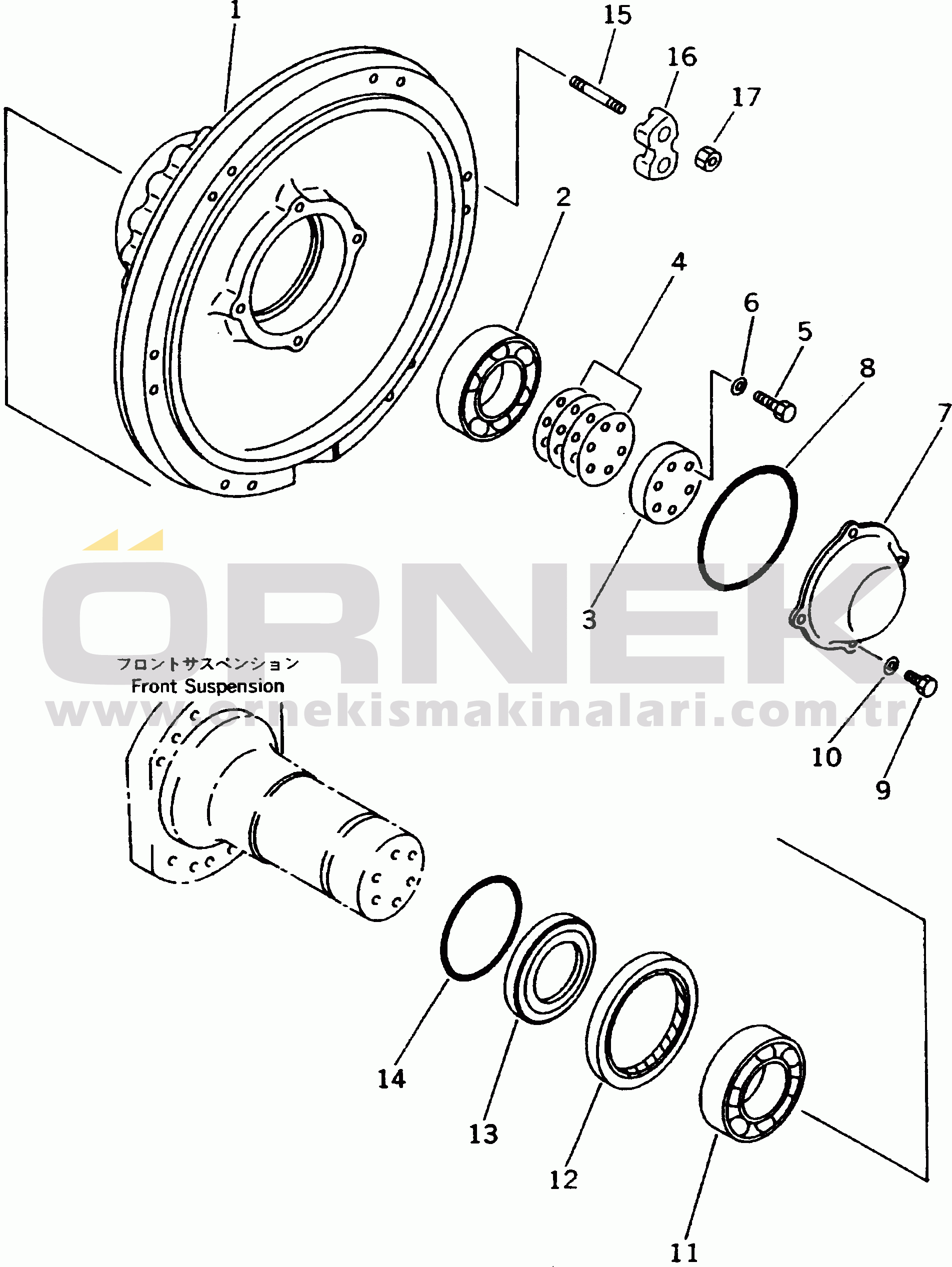 1
15
16
17
2
4
6
5
8
7
3
ÖRNEK
フロントサスペンション
Front Suspension
www.ornekismakinalari.com.tr
10
9
14
13
12
11