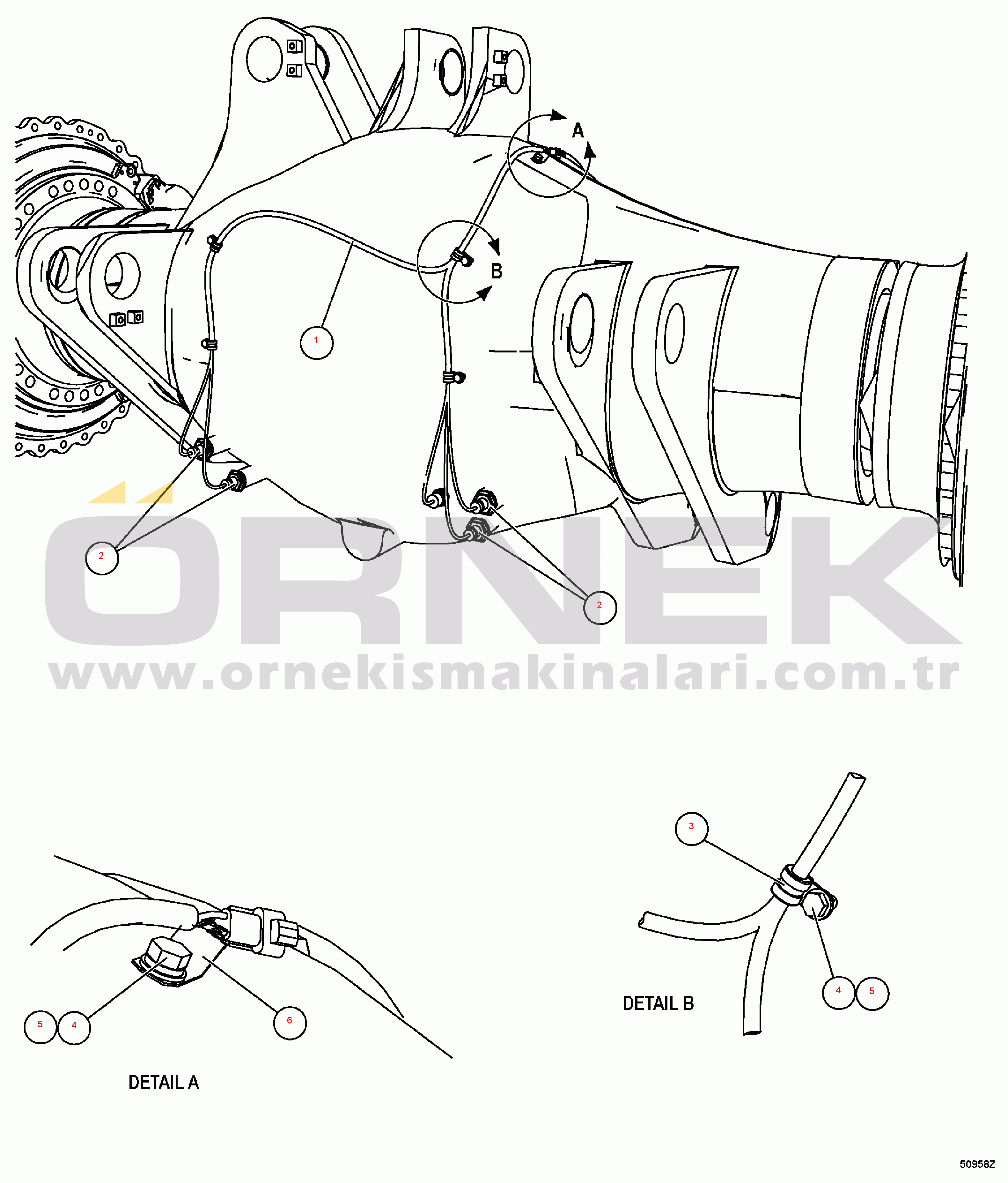 A

B

1

2

2

ÖRNEK
www.ornekismakinalari.com.tr

3

4 5

DETAIL B

5 4

6

DETAIL A

50958Z