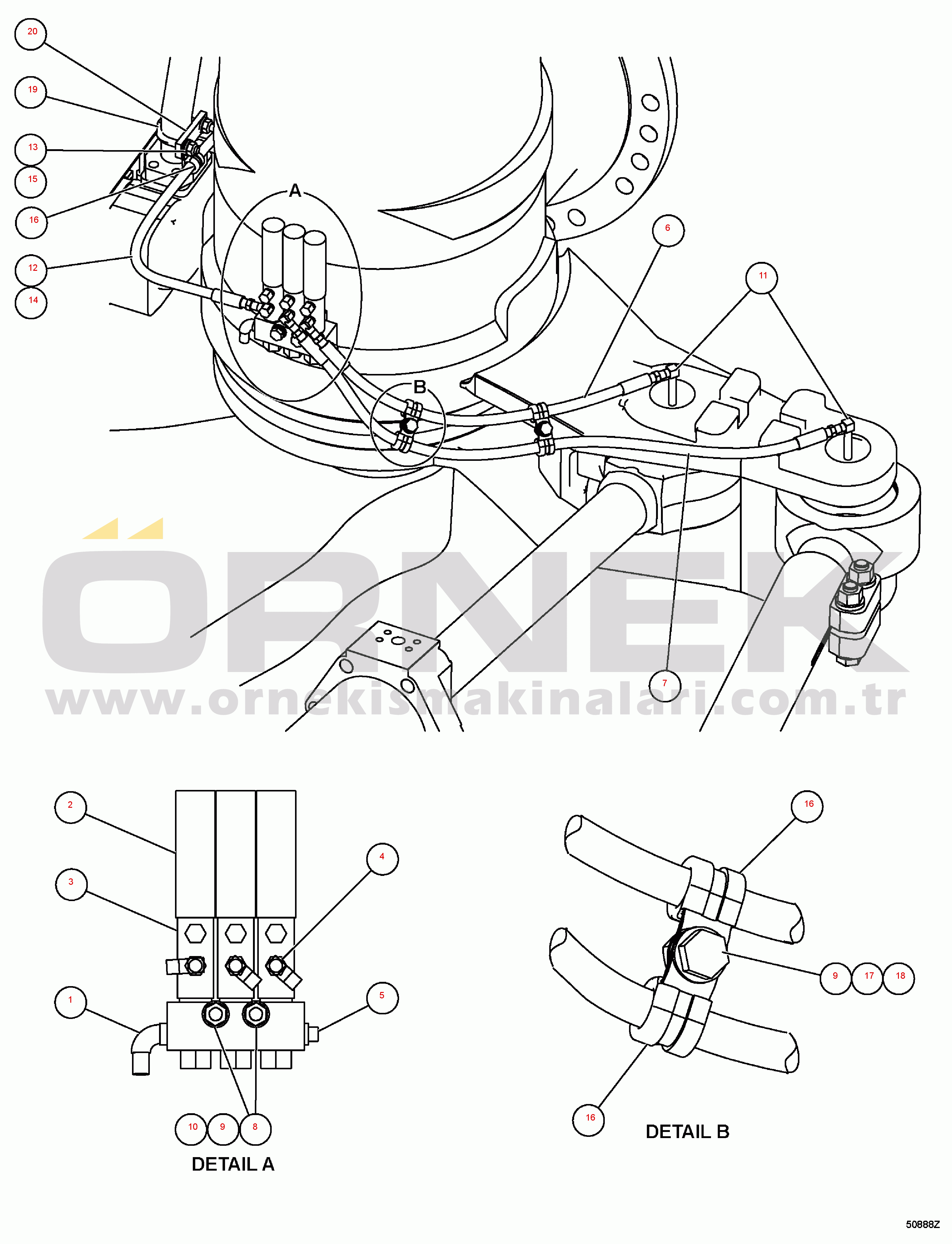 20
19
13
15
16
12
14
A
6
11
B
7
ÖRNEK
www.ornekismakinalari.com.tr
2
3
4
1
5
10 9 8
DETAIL A
16
9 17 18
16
DETAIL B
50888Z