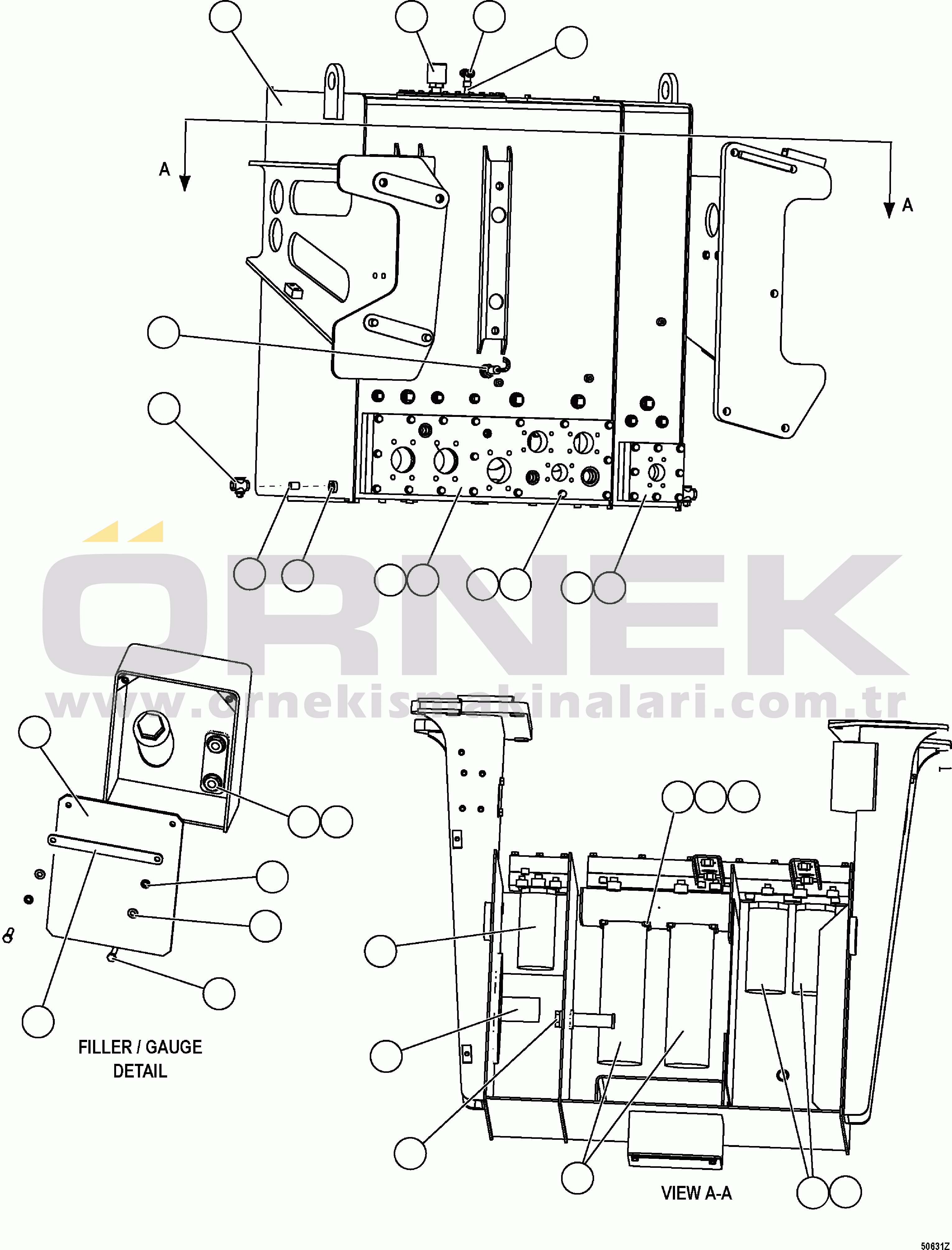 A

A

ÖRNEK
www.ornekismakinalari.com.tr

FILLER / GAUGE DETAIL

VIEW A-A

50631Z