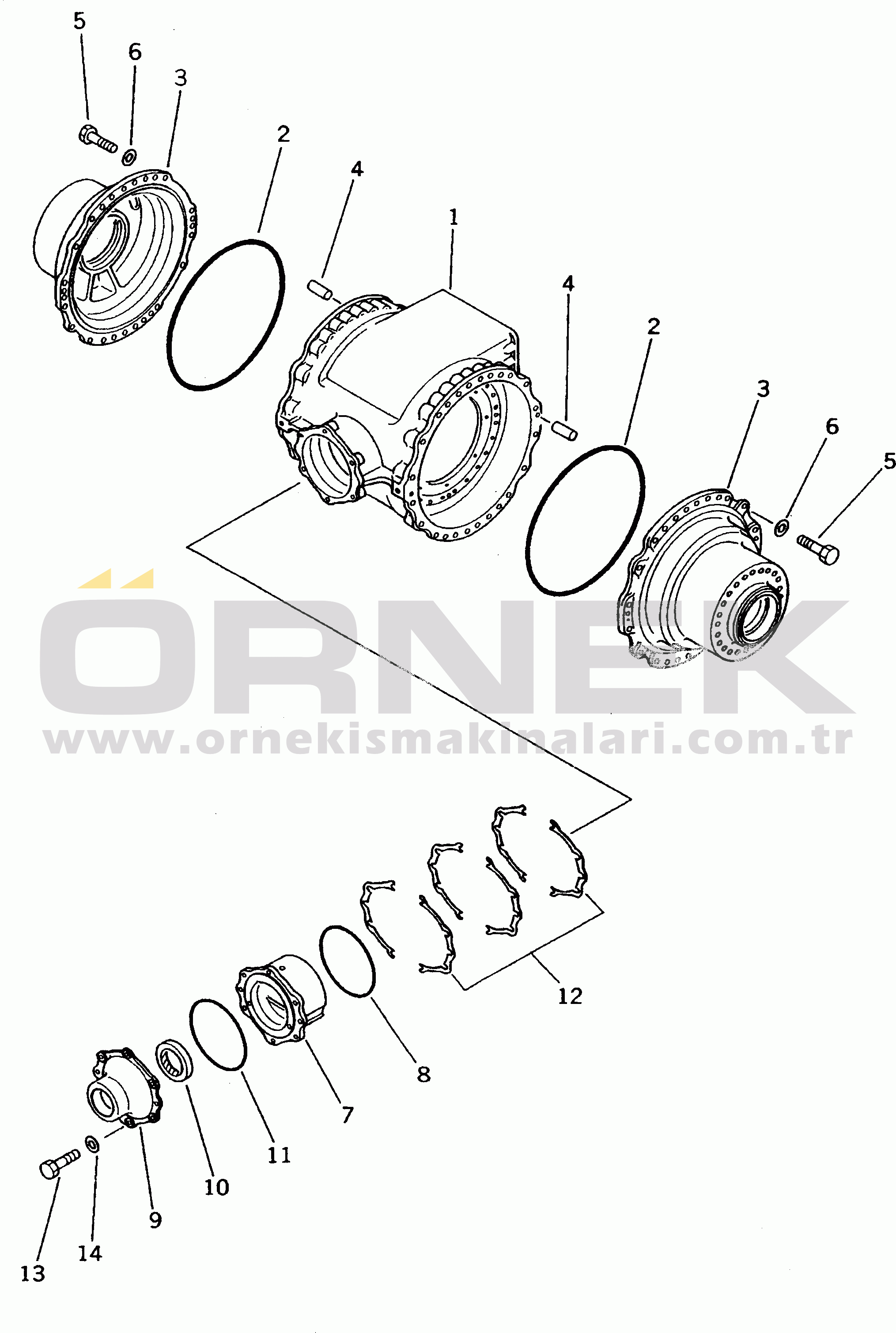 5
6
3
2
4
1
4
2
3
6
5
ÖRNEK
www.ornekismakinalari.com.tr
12
8
7
11
10
9
14
13