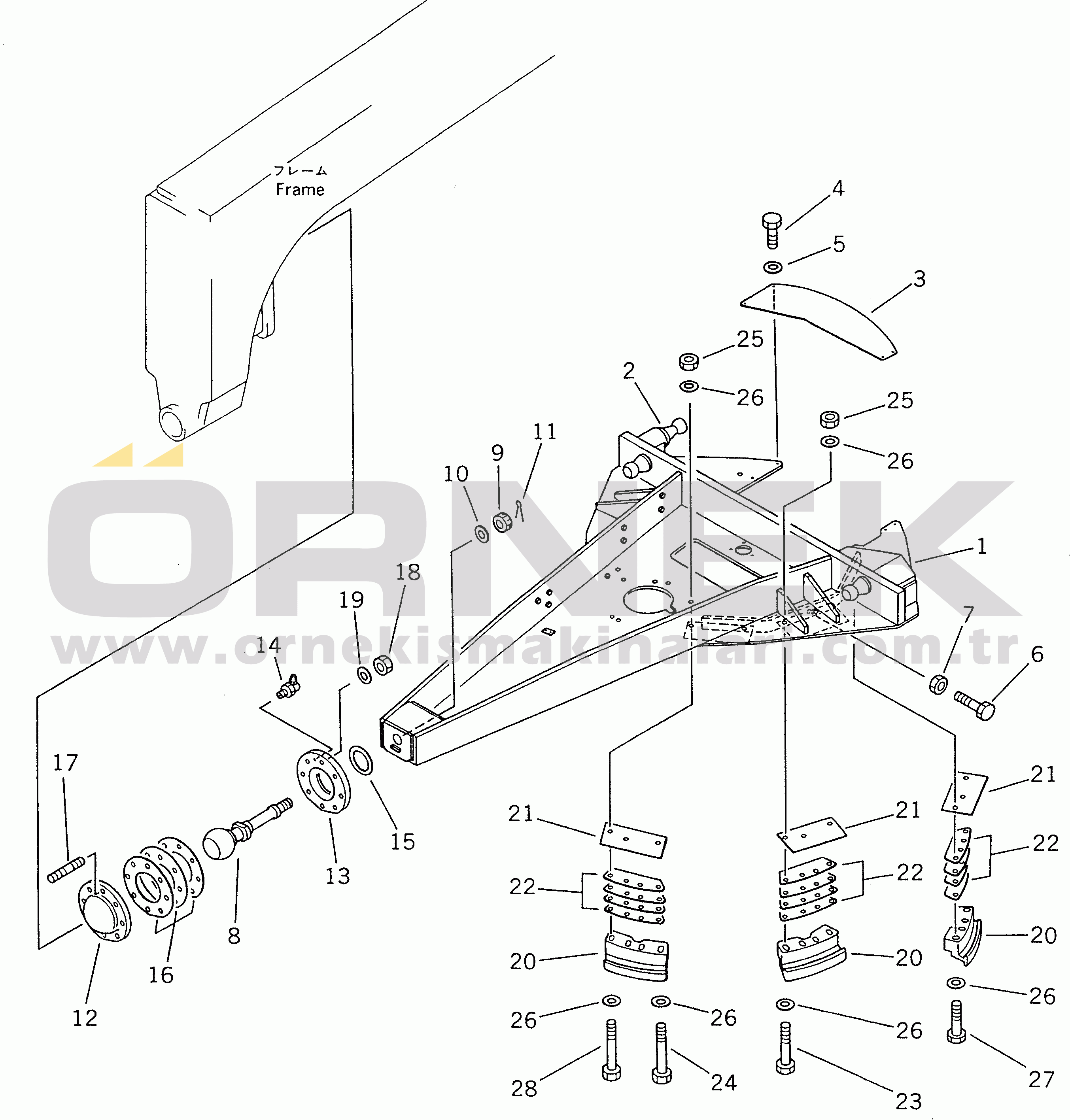 フレーム
Frame

4
5
3
25
26
2
25
26
11
9
10
1
18
19
14
7
6
17
15
13
8
16
12
21
21
21
22
22
22
20
20
20
26
26
26
26
28
24
23
27

ÖRNEK
www.ornekismakinalari.com.tr