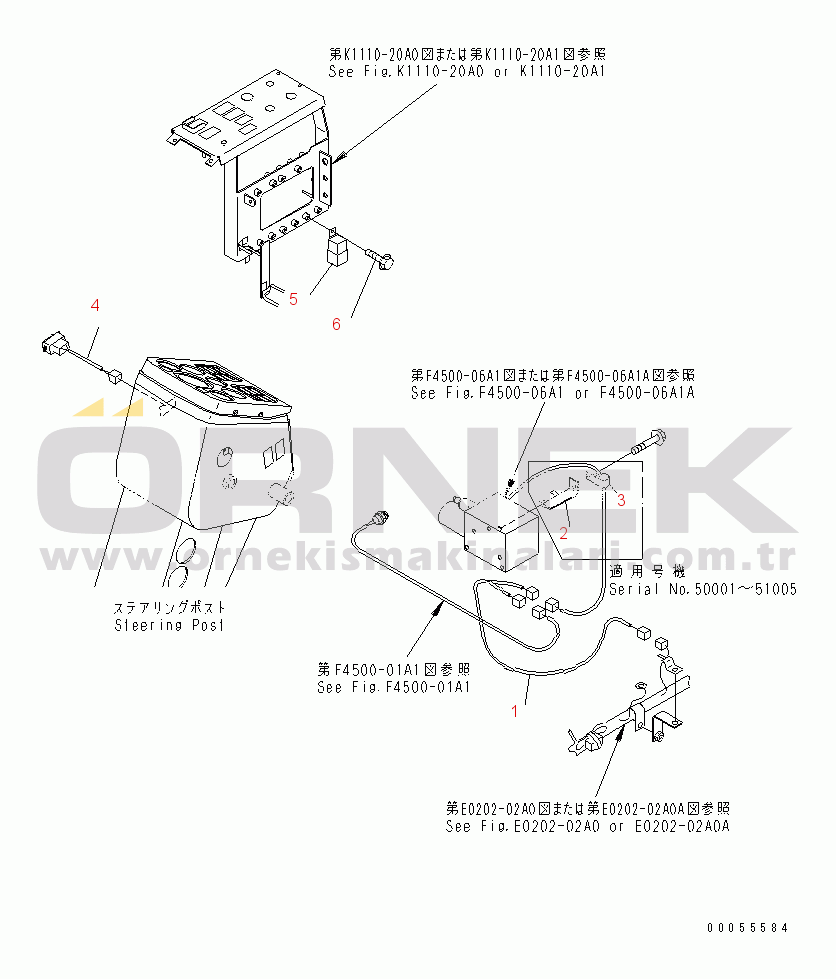 第K1110-20A0図または第K1110-20A1図参照
See Fig.K1110-20A0 or K1110-20A1

5

6

4

第F4500-06A1図または第F4500-06A1A図参照
See Fig.F4500-06A1 or F4500-06A1A

ÖRNEK

www.ornekismakinalari.com.tr

3

2

適用号機
Serial No.50001～51005

ステアリングポスト
Steering Post

第F4500-01A1図参照
See Fig.F4500-01A1

1

第E0202-02A0図または第E0202-02A0A図参照
See Fig.E0202-02A0 or E0202-02A0A

00055584