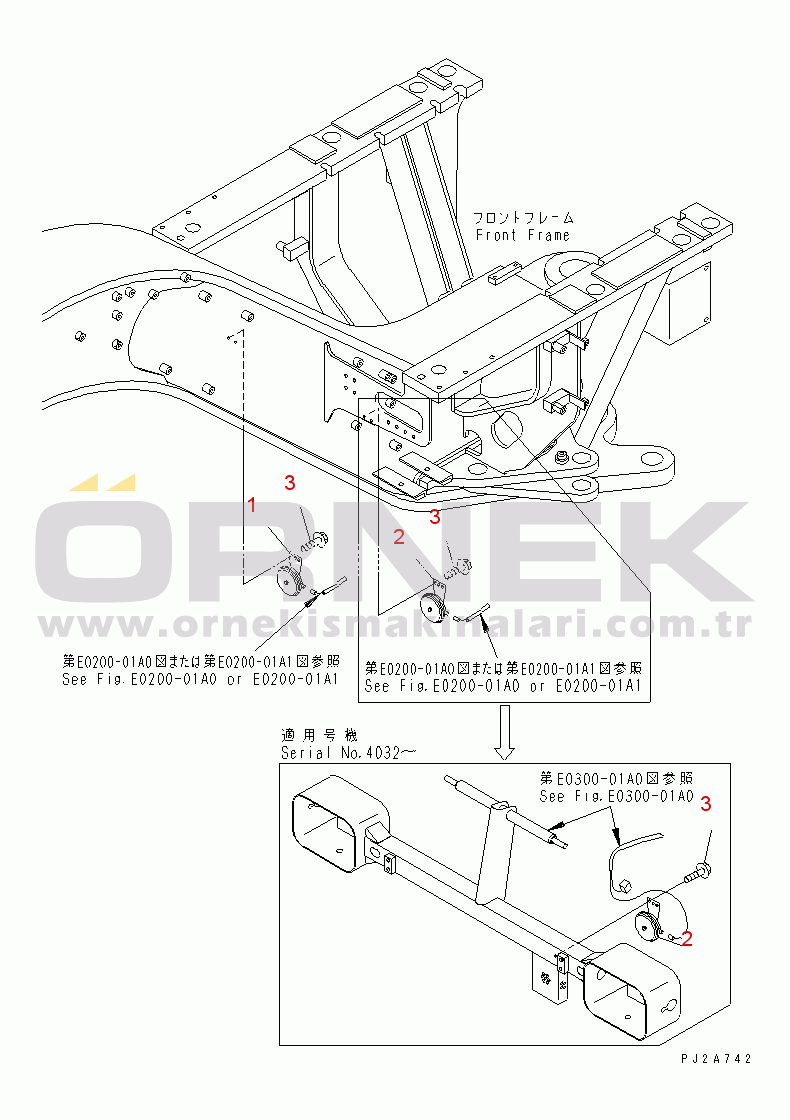 フロントフレーム
Front Frame

1
3
2
3

ÖRNEK
www.ornekismakinalari.com.tr

第E0200-01A0図または第E0200-01A1図参照
See Fig.E0200-01A0 or E0200-01A1

第E0200-01A0図または第E0200-01A1図参照
See Fig.E0200-01A0 or E0200-01A1

適用号機
Serial No.4032～

第E0300-01A0図参照
See Fig.E0300-01A0
3
2

PJ2A742