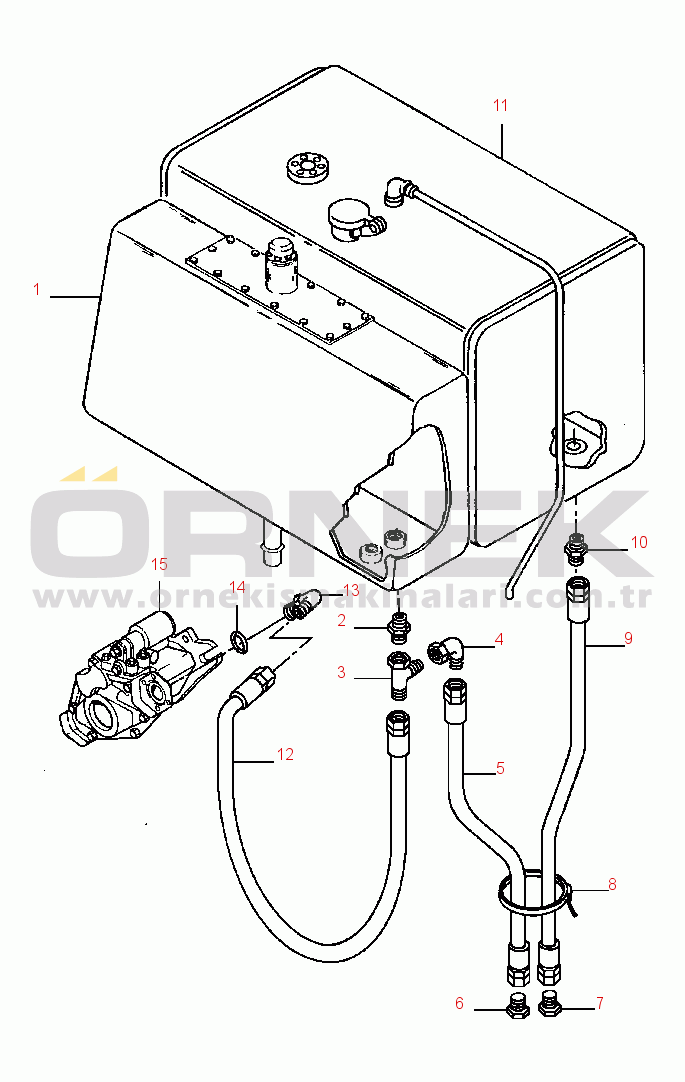 11
1
ÖRNEK
www.ornekismakinalari.com.tr
15
14
13
10
2
4
3
9
12
5
8
6
7