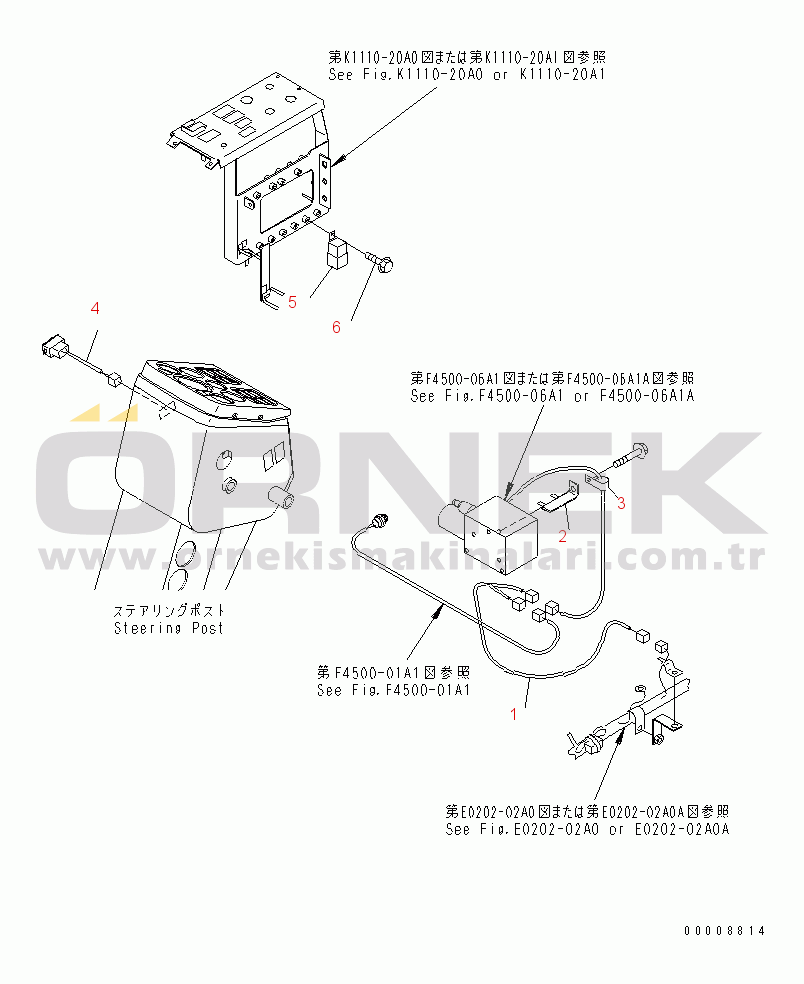 第K1110-20A0図または第K1110-20A1図参照
See Fig.K1110-20A0 or K1110-20A1

5

6

4

第F4500-06A1図または第F4500-06A1A図参照
See Fig.F4500-06A1 or F4500-06A1A

ÖRNEK
www.ornekismakinalari.com.tr

3

2

ステアリングポスト
Steering Post

第F4500-01A1図参照
See Fig.F4500-01A1

1

第E0202-02A0図または第E0202-02A0A図参照
See Fig.E0202-02A0 or E0202-02A0A

00008814