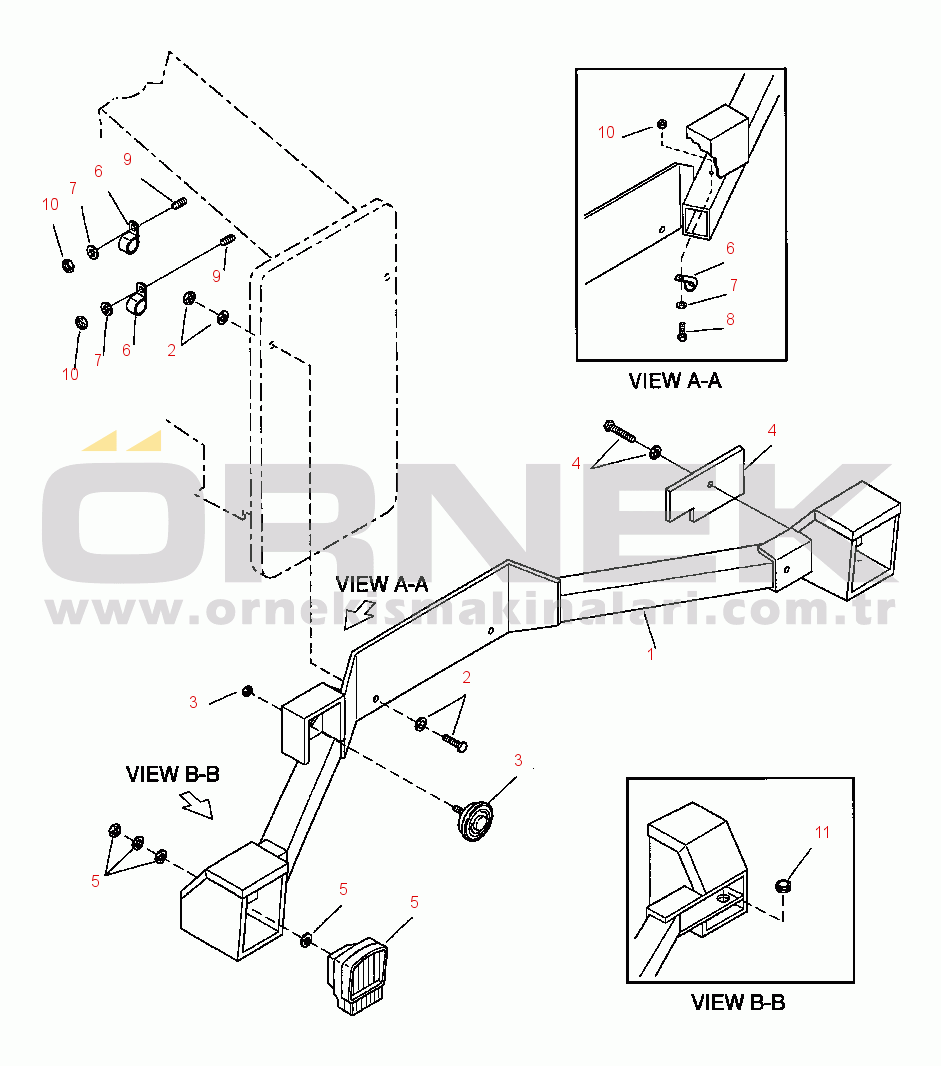 10
7
6
9
9
10
7
6
2
10
6
7
8
VIEW A-A
4
4
ÖRNEK
www.ornekismakinalari.com.tr
VIEW A-A
1
3
2
3
VIEW B-B
5
5
5
11
VIEW B-B