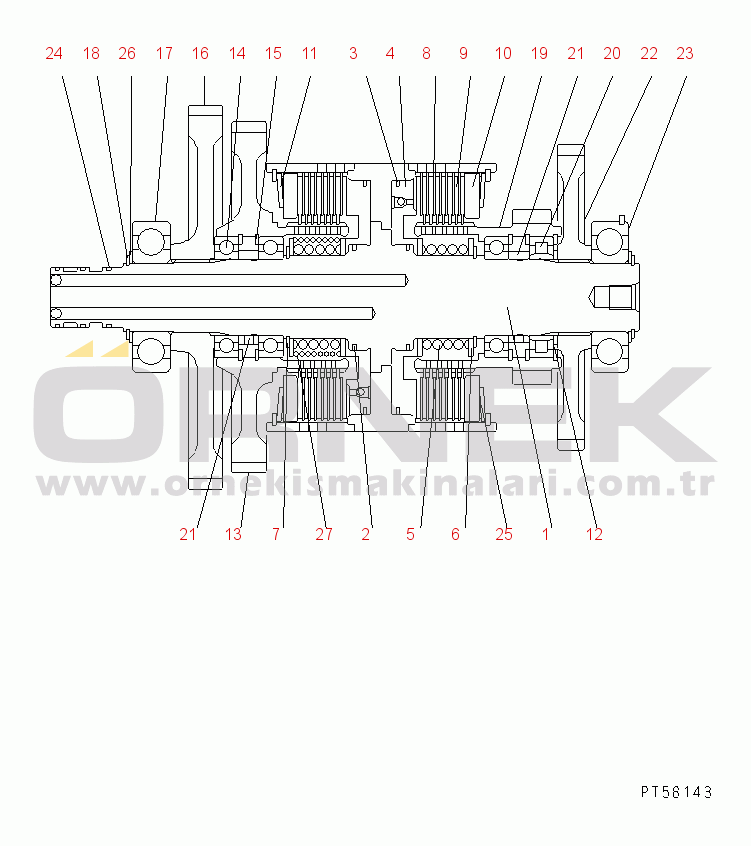 24 18 26 17 16 14 15 11 3 4 8 9 10 19 21 20 22 23

ÖRNEK
www.ornekismakinalari.com.tr

21 13 7 27 2 5 6 25 1 12

PT58143