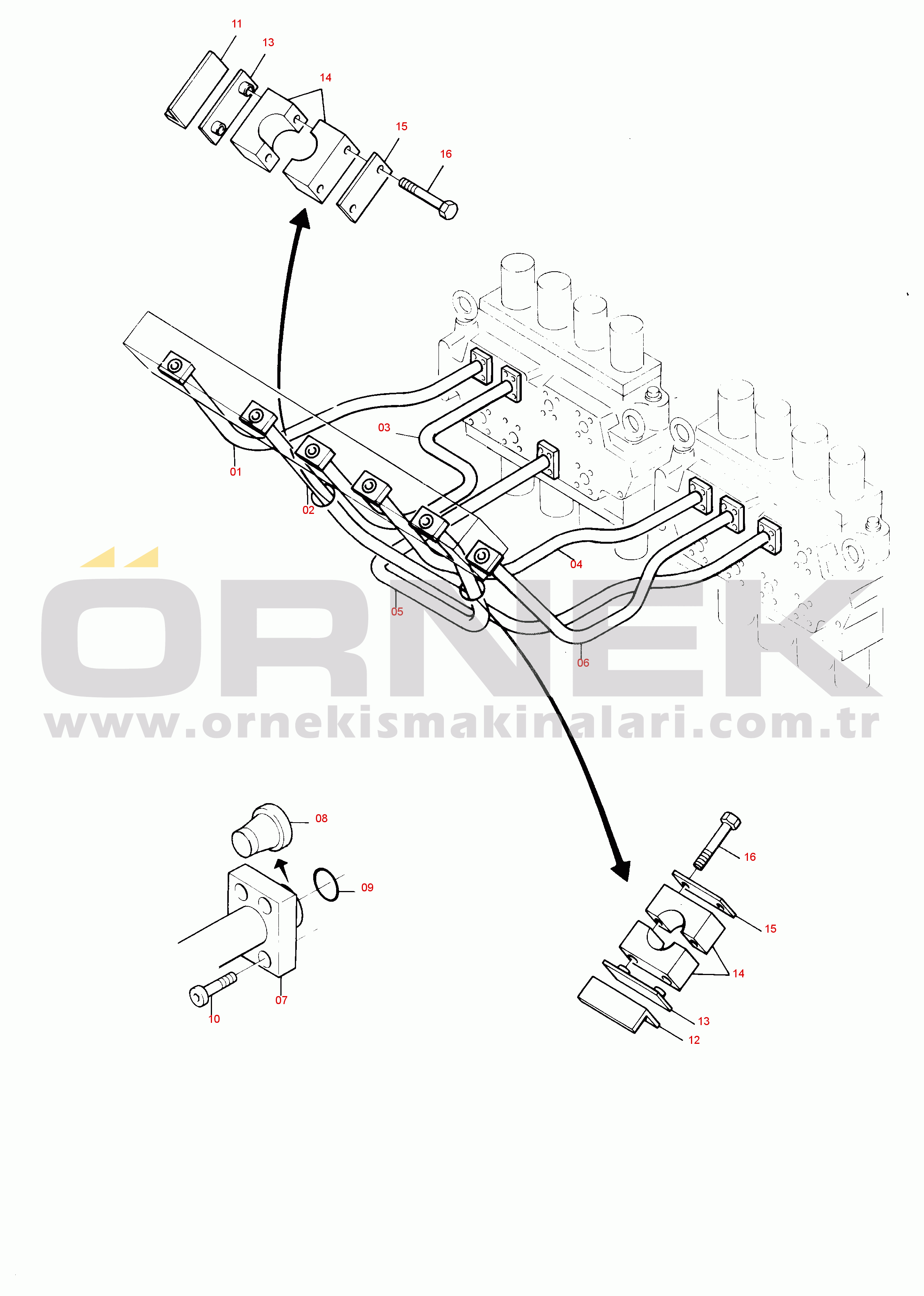 11
13
14
15
16
03
01
02
04
05
06
ÖRNEK
www.ornekismakinalari.com.tr
08
09
07
10
16
15
14
13
12