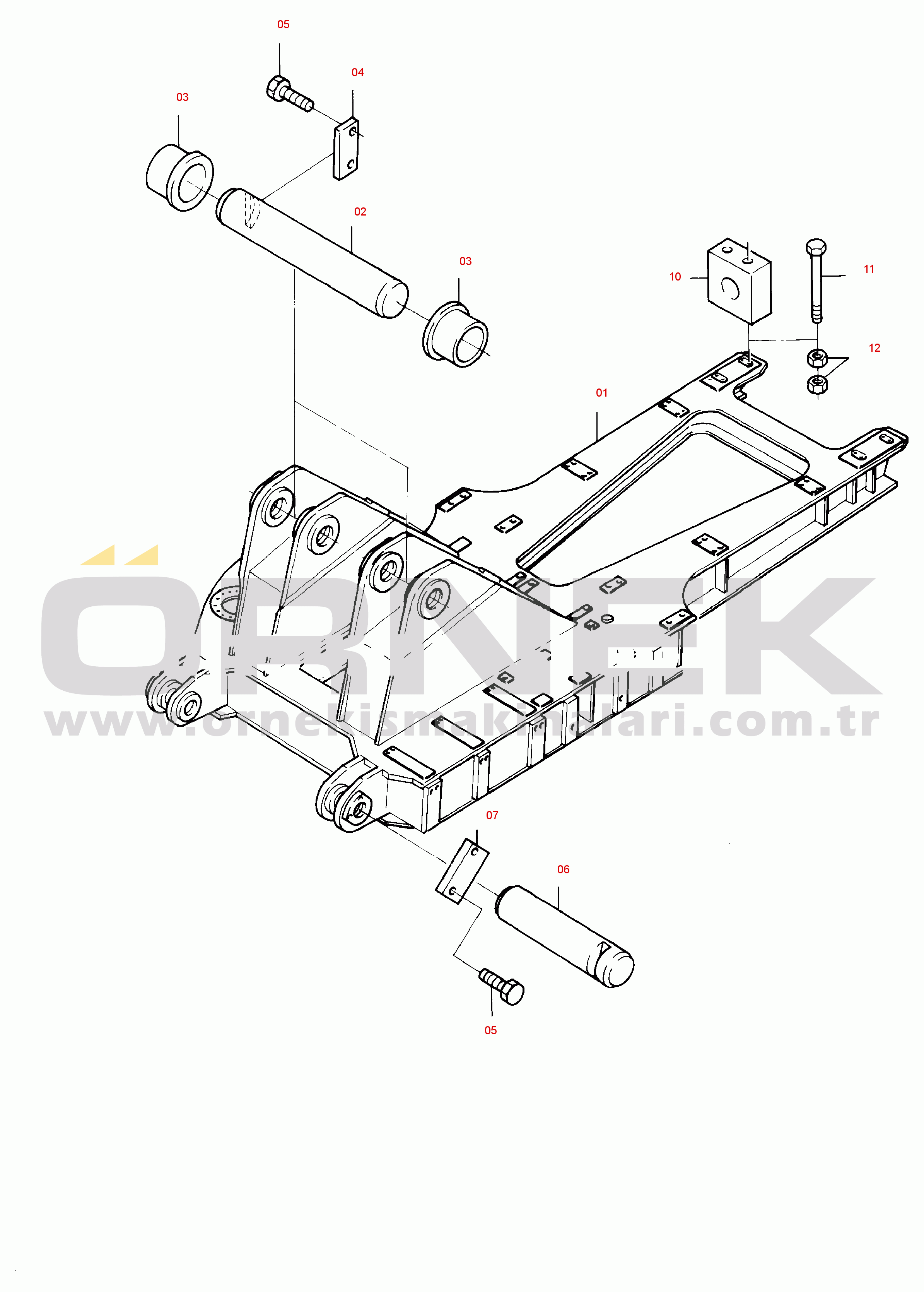 05
04
03
02
03
10
11
12
01
ÖRNEK
www.ornekismakinalari.com.tr
07
06
05