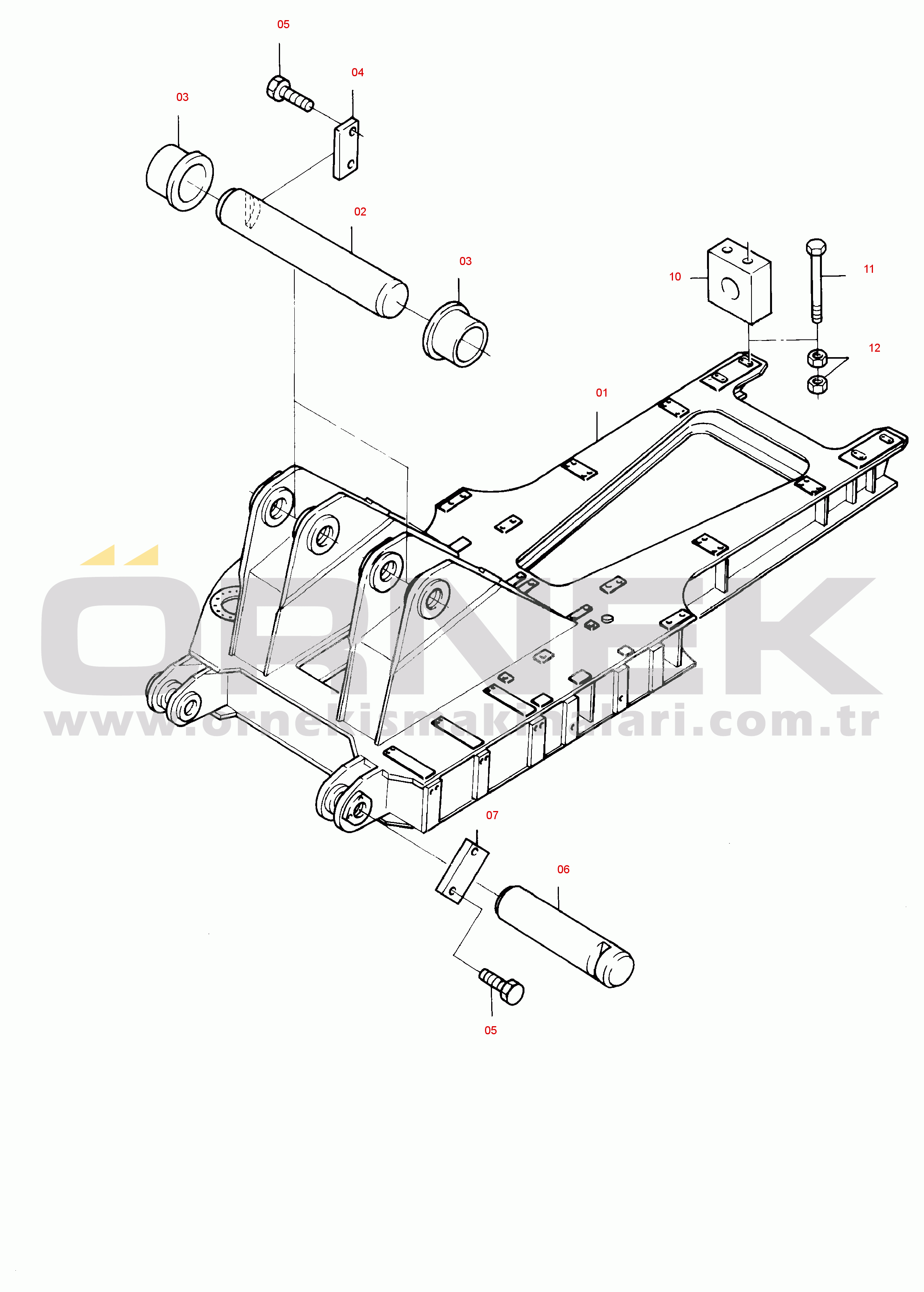 05
04
03
02
03
10
11
12
01
ÖRNEK
www.ornekismakinalari.com.tr
07
06
05