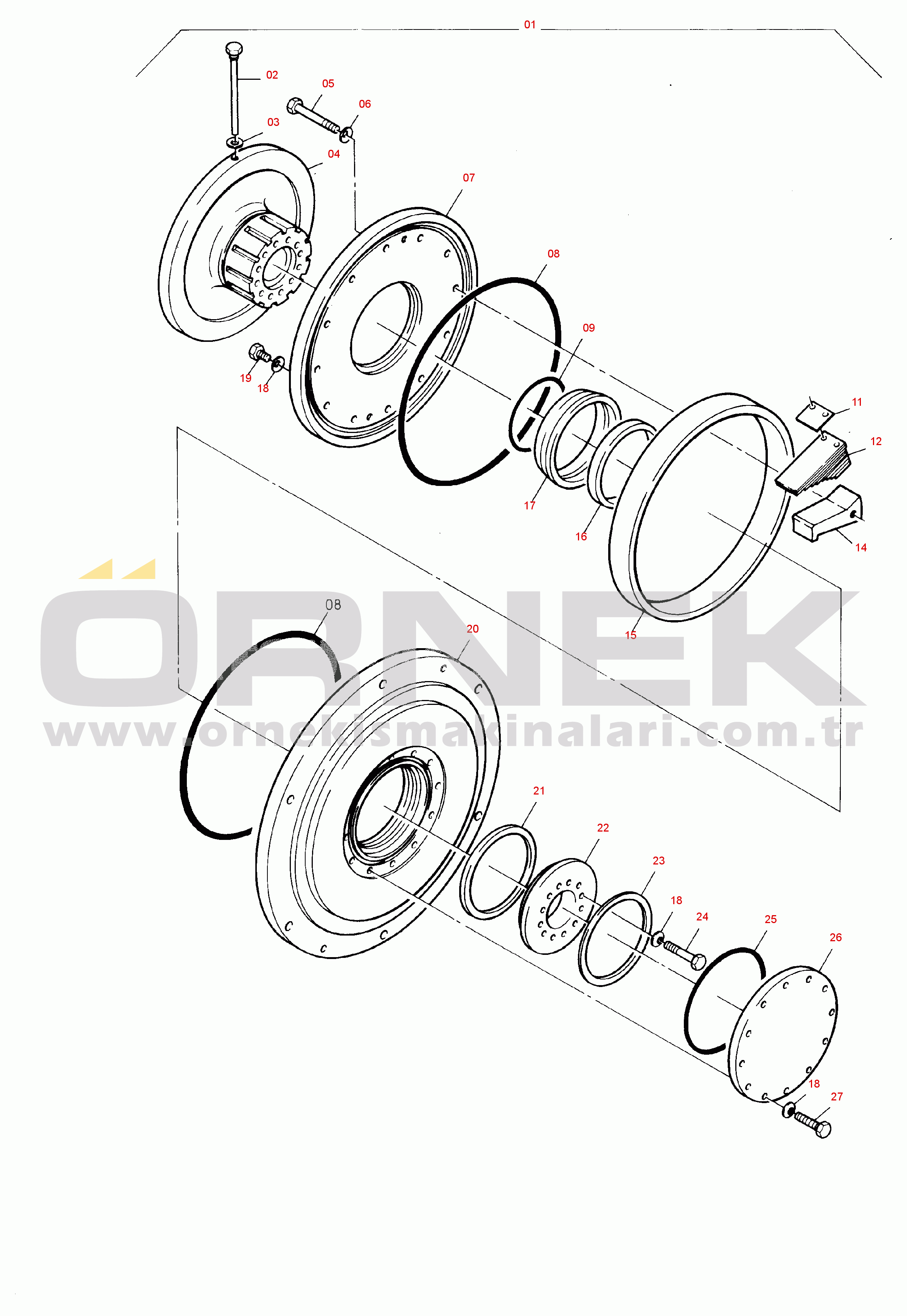 01
02
05
06
03
04
07
08
09
19
18
11
12
17
16
14
15
ÖRNEK
www.ornekismakinalari.com.tr
08
20
21
22
23
18
24
25
26
18
27