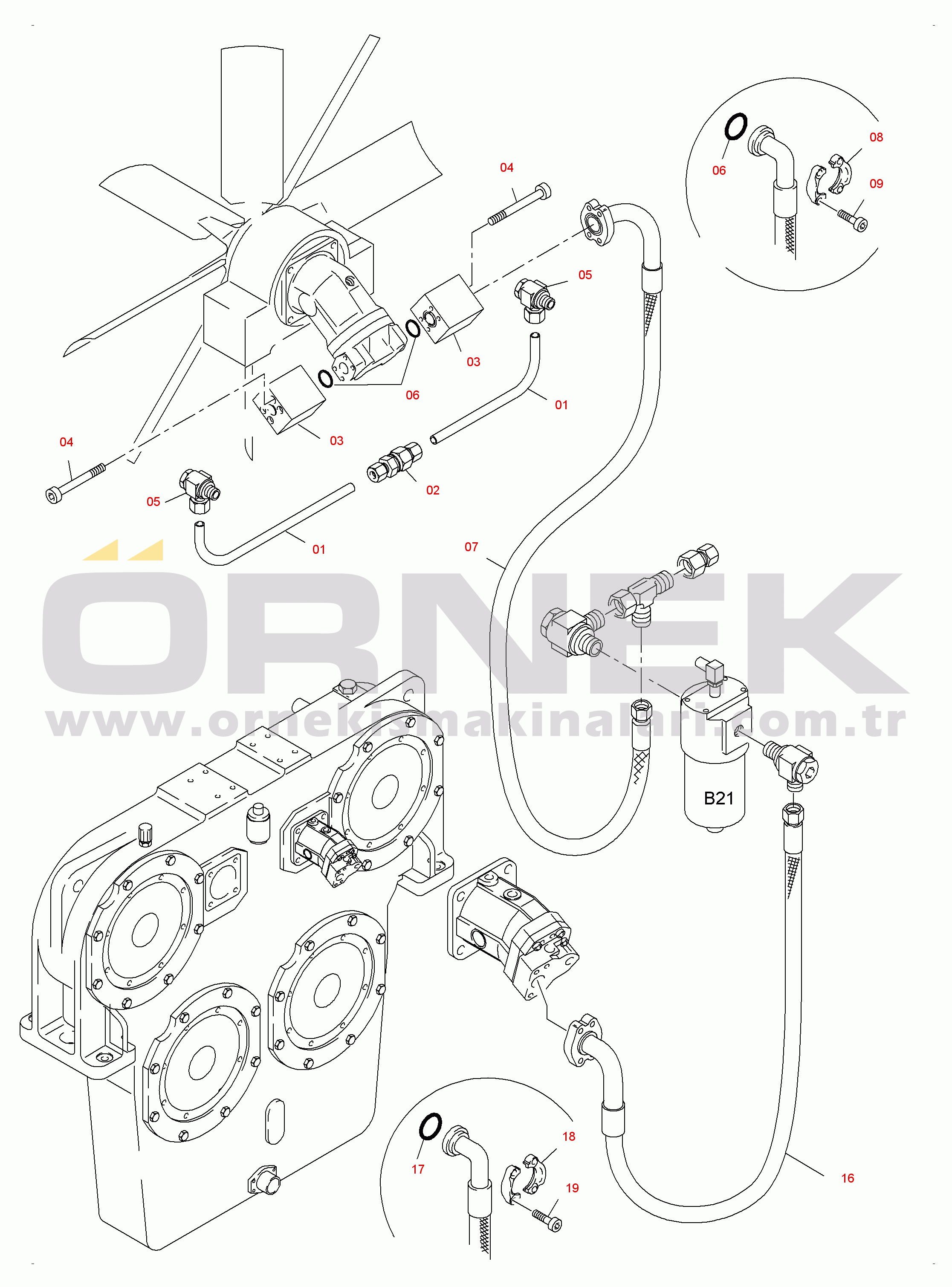 08
06
09
04
05
03
06
01
03
04
02
05
01
07
ÖRNEK
www.ornekismakinalari.com.tr
B21
18
17
19
16