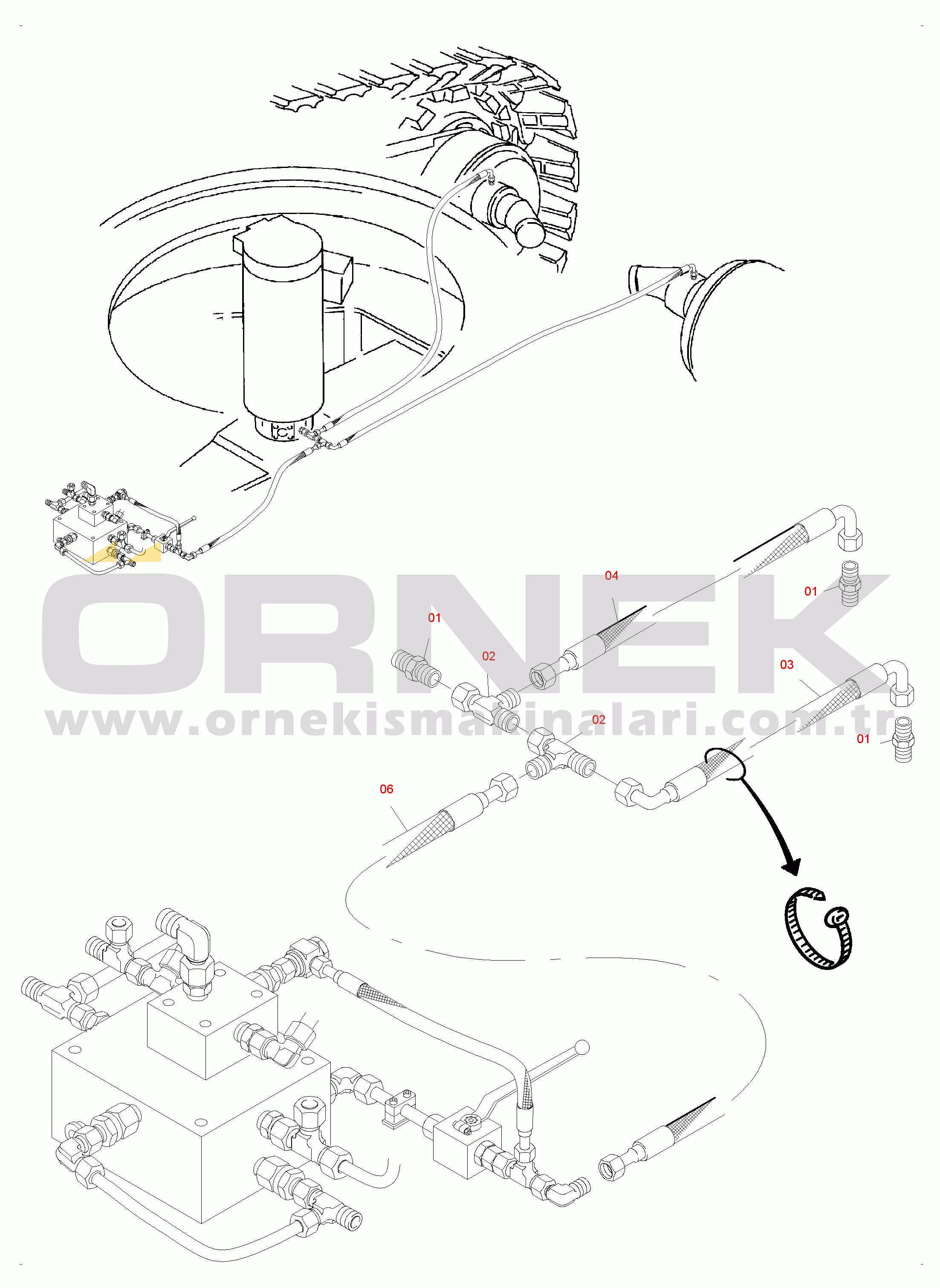 ÖRNEK
www.ornekismakinalari.com.tr

04
01
01
02
03
02
01
06