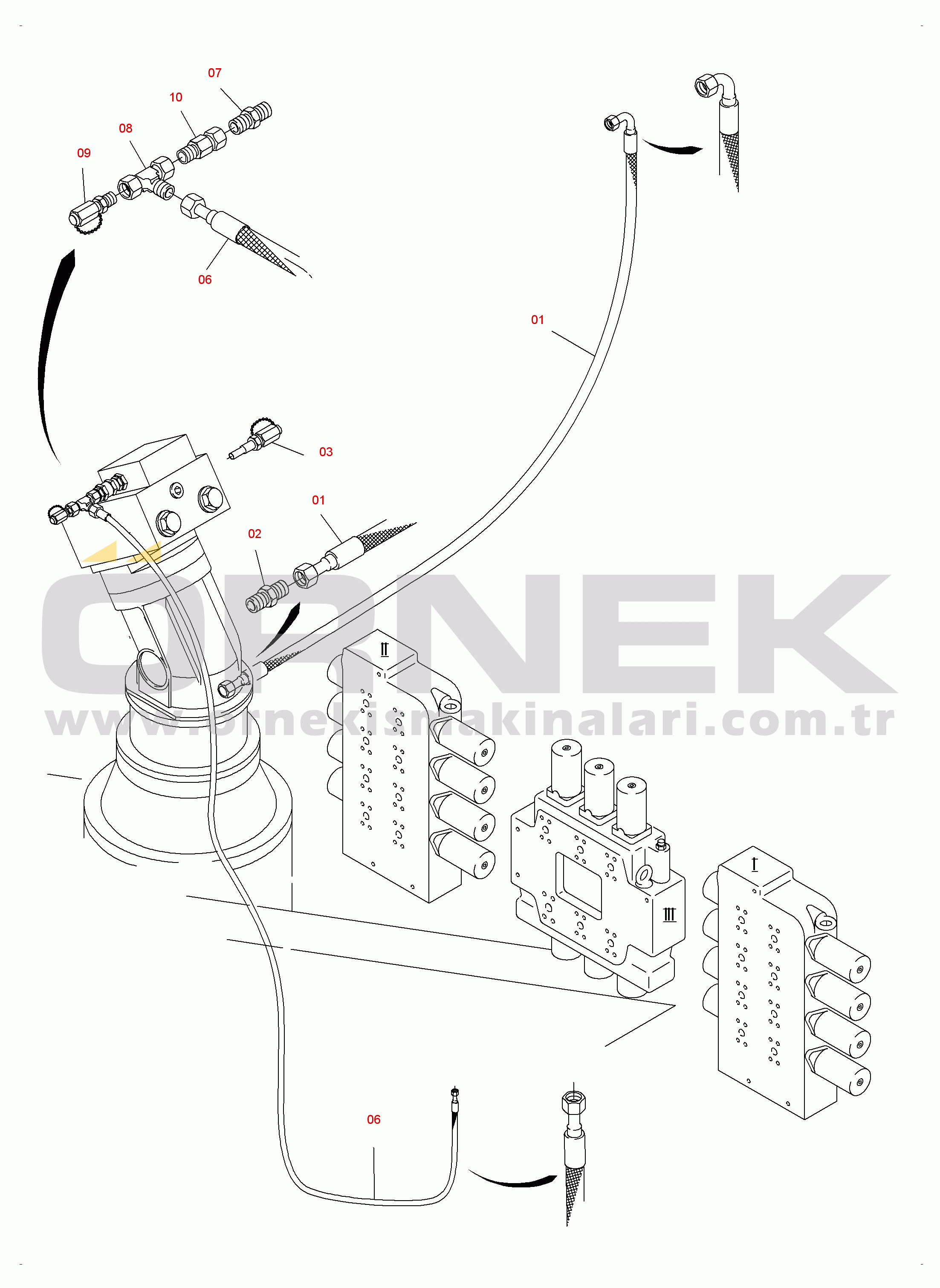 07
10
08
09
06
01
03
01
02
ORNEK
www.ornekismakinalari.com.tr
II
III
I
06