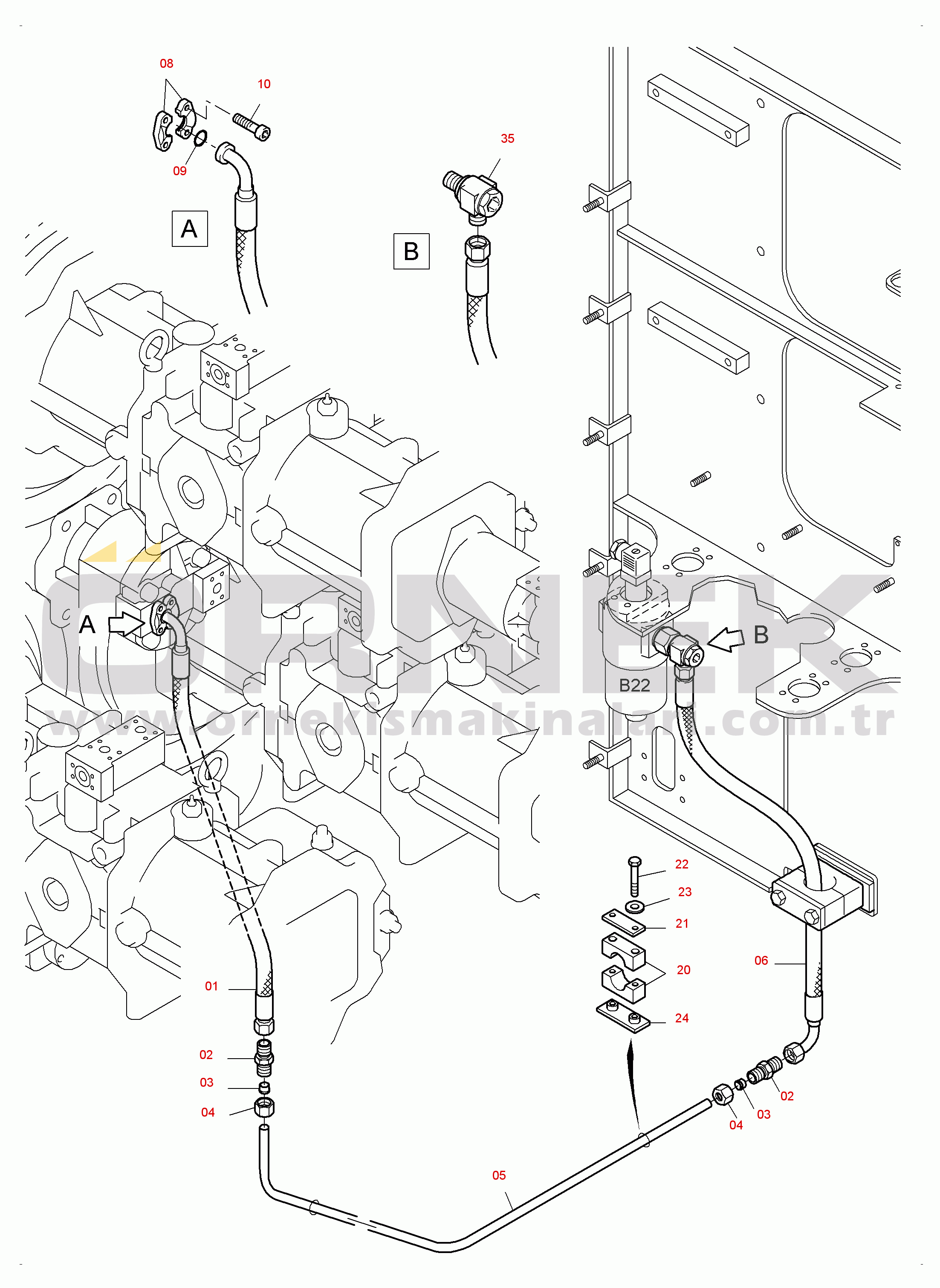 08
10
09
A
35
B
A
B
B22
ÖRNEK
www.ornekismakinalari.com.tr
22
23
21
20
24
06
01
02
03
04
02
03
04
05