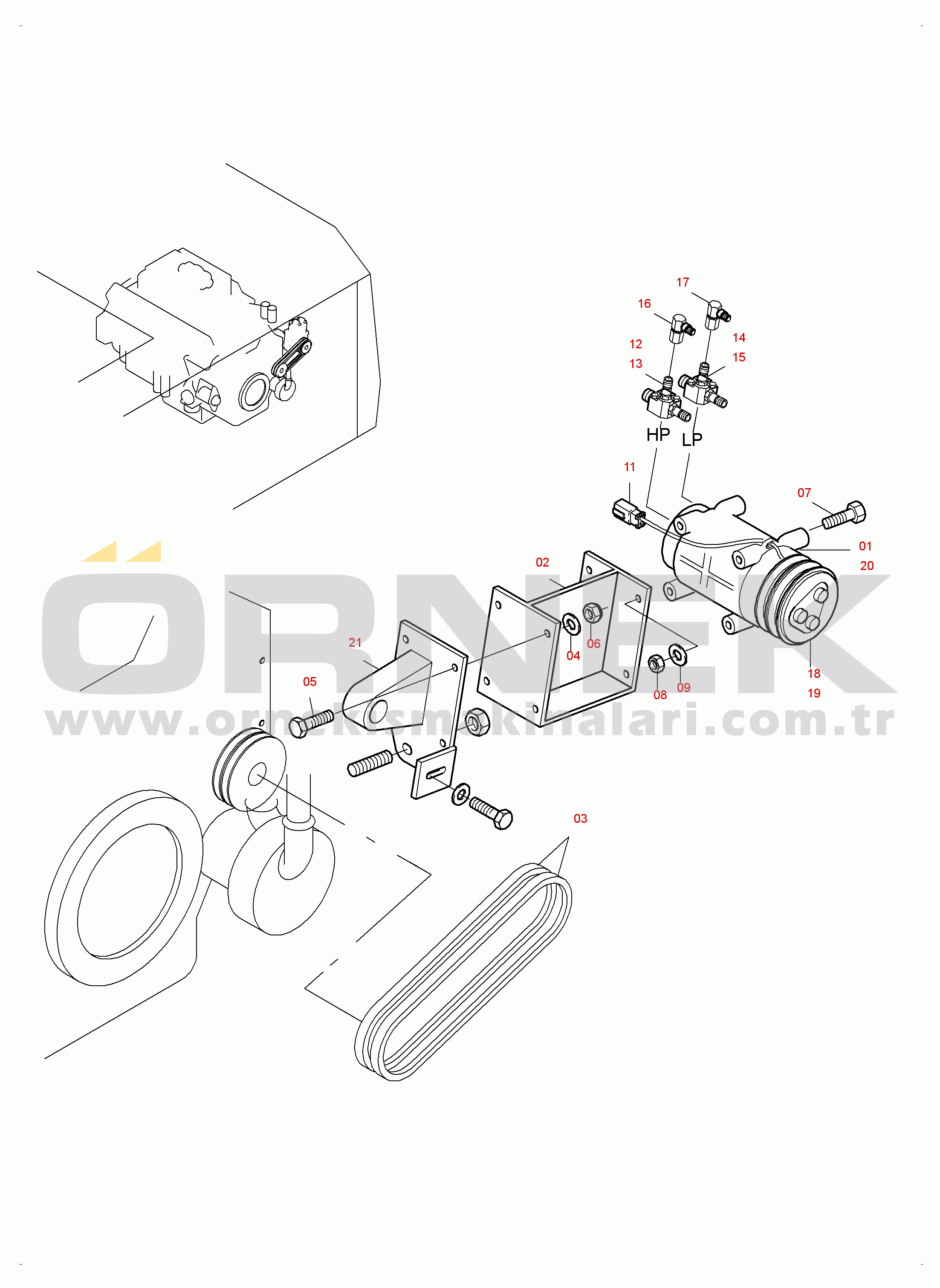 17
16
12
14
13
15
HP
LP
11
07
01
20
02
ÖRNEK
21
06
04
05
08
09
18
19
www.ornekismakinalari.com.tr
03