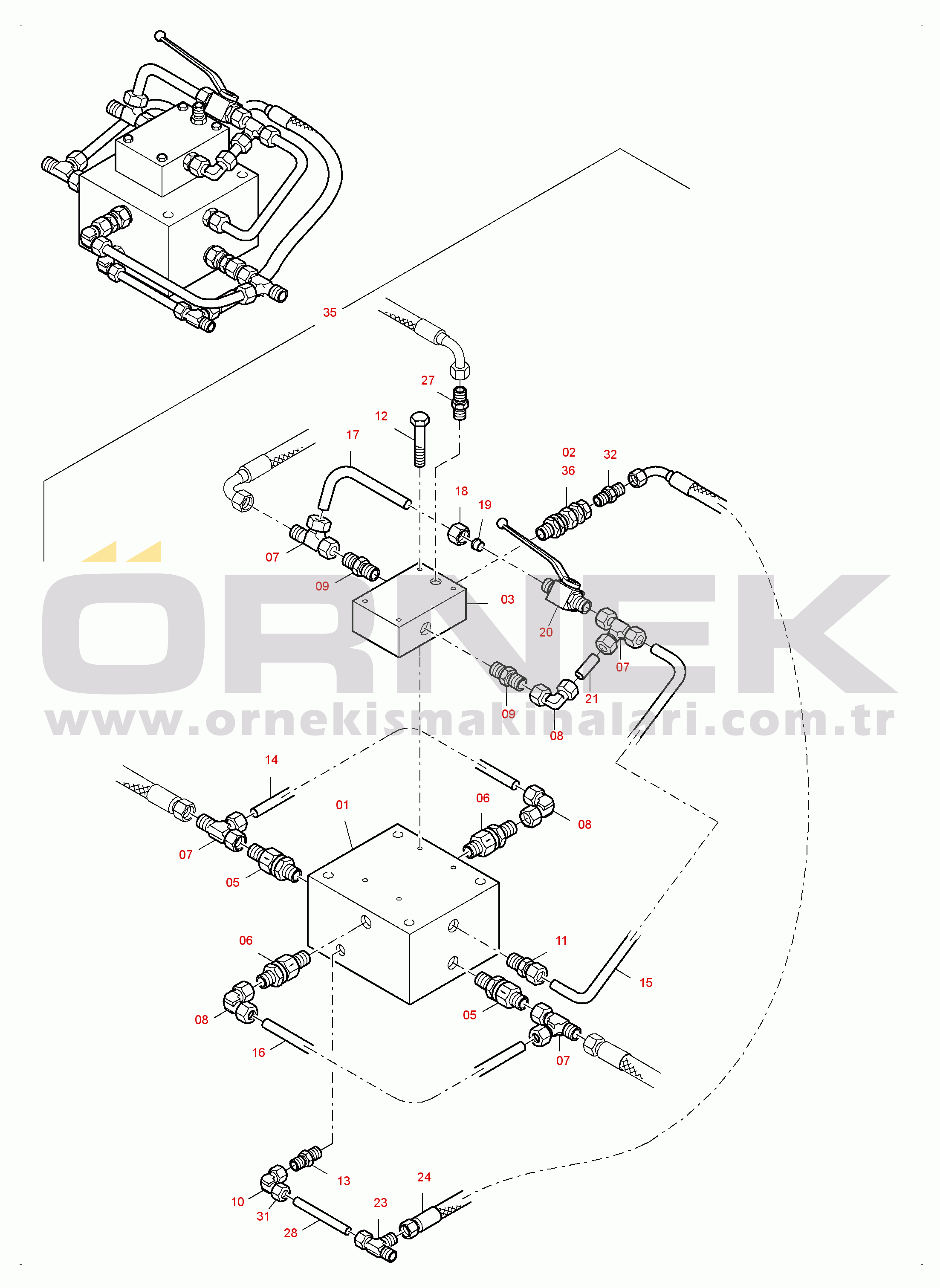 35
27
12
17
02
36
32
18
19
07
09
03
20
07
21
09
08
ÖRNEK
www.ornekismakinalari.com.tr
14
01
06
08
07
05
06
11
15
08
05
16
07
13
10
31
28
23
24