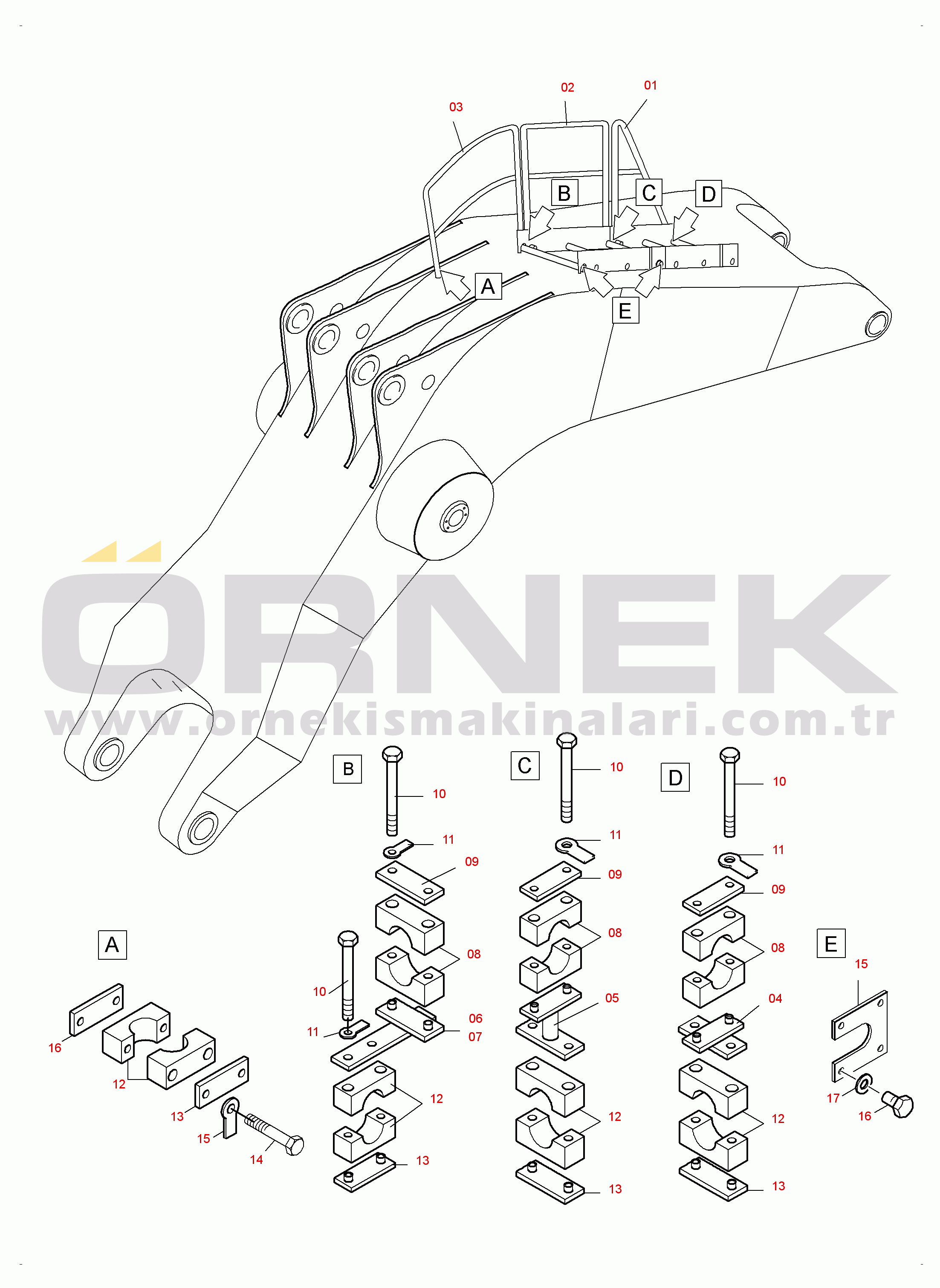 03
02
01
B
C
D
A
E

ÖRNEK
www.ornekismakinalari.com.tr

B
10
11
09
08
10
11
06
07
12
13

C
10
11
09
08
05
12
13

D
10
11
09
08
04
12
13

A
16
12
13
15
14

E
15
17
16