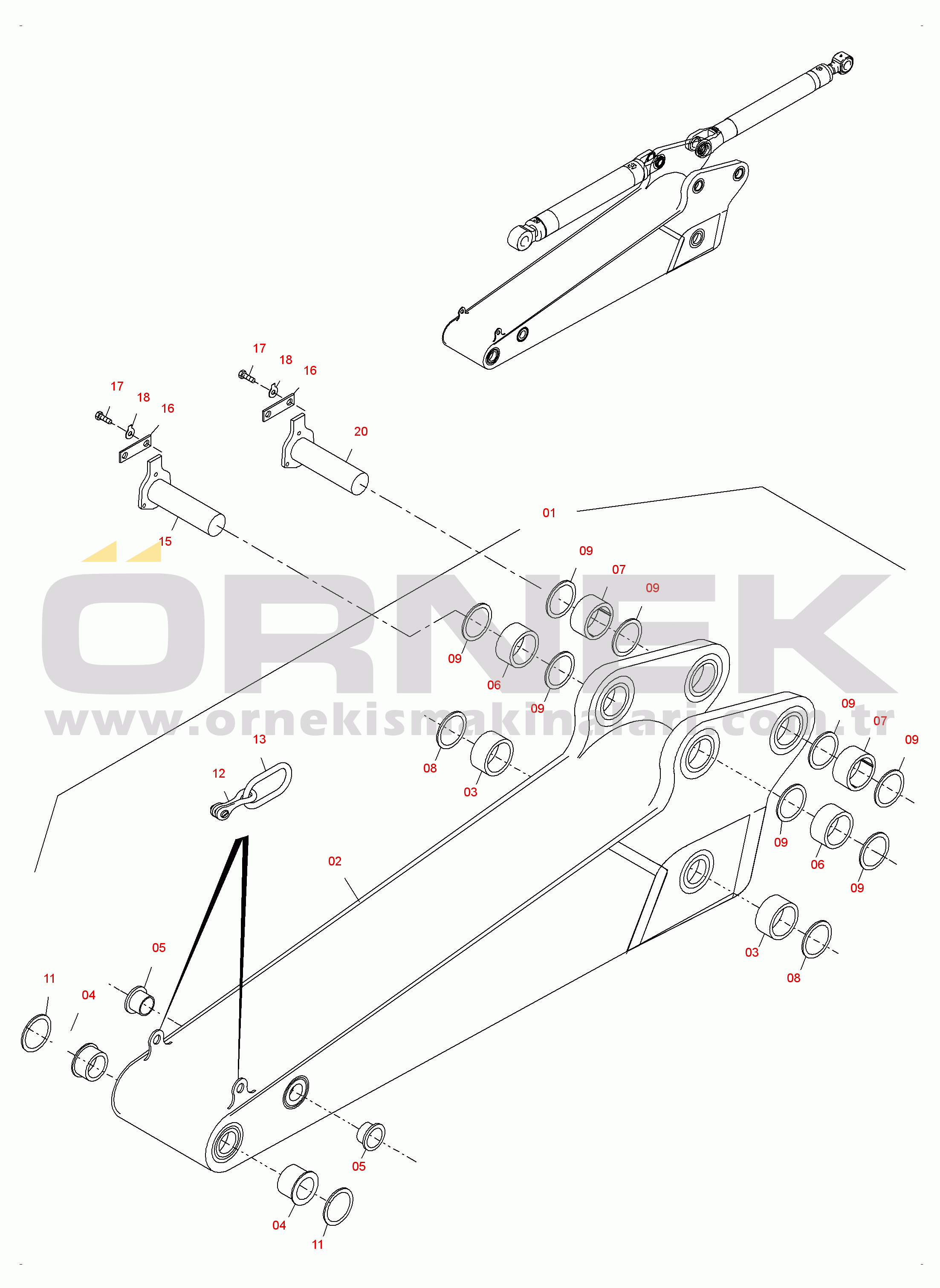 17
18
16
17
18
16
20
15
01
09
07
09
09
06
09
08
03
13
12
02
09
07
09
09
06
09
03
08
05
11
04
05
04
11

ÖRNEK
www.ornekismakinalari.com.tr