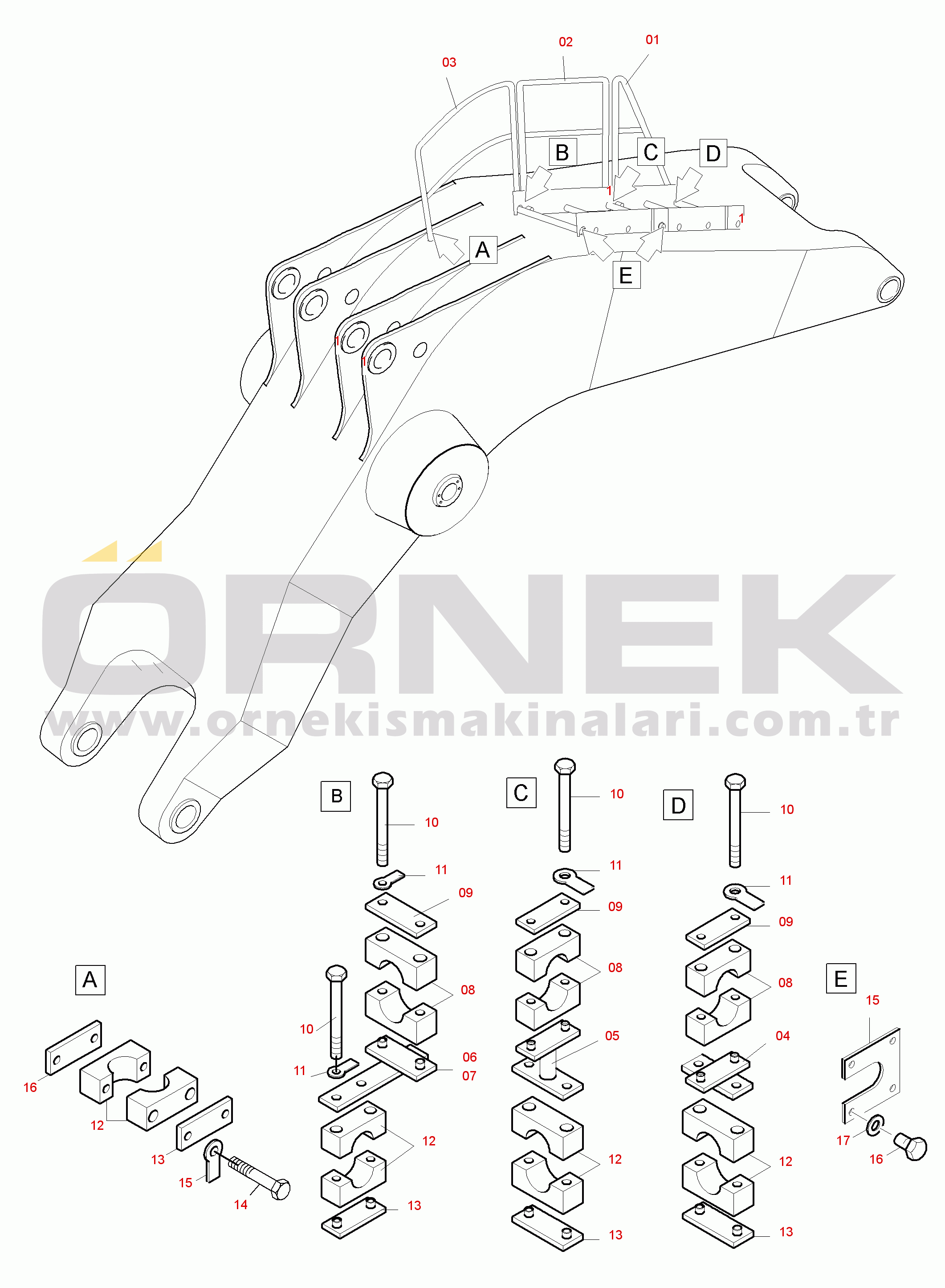 03
02
01
B
C
D
1
1
A
E
1
1
ÖRNEK
www.ornekismakinalari.com.tr
B
10
11
09
08
10
11
06
07
12
13
C
10
11
09
08
05
12
13
D
10
11
09
08
04
12
13
A
16
12
13
15
14
E
15
17
16