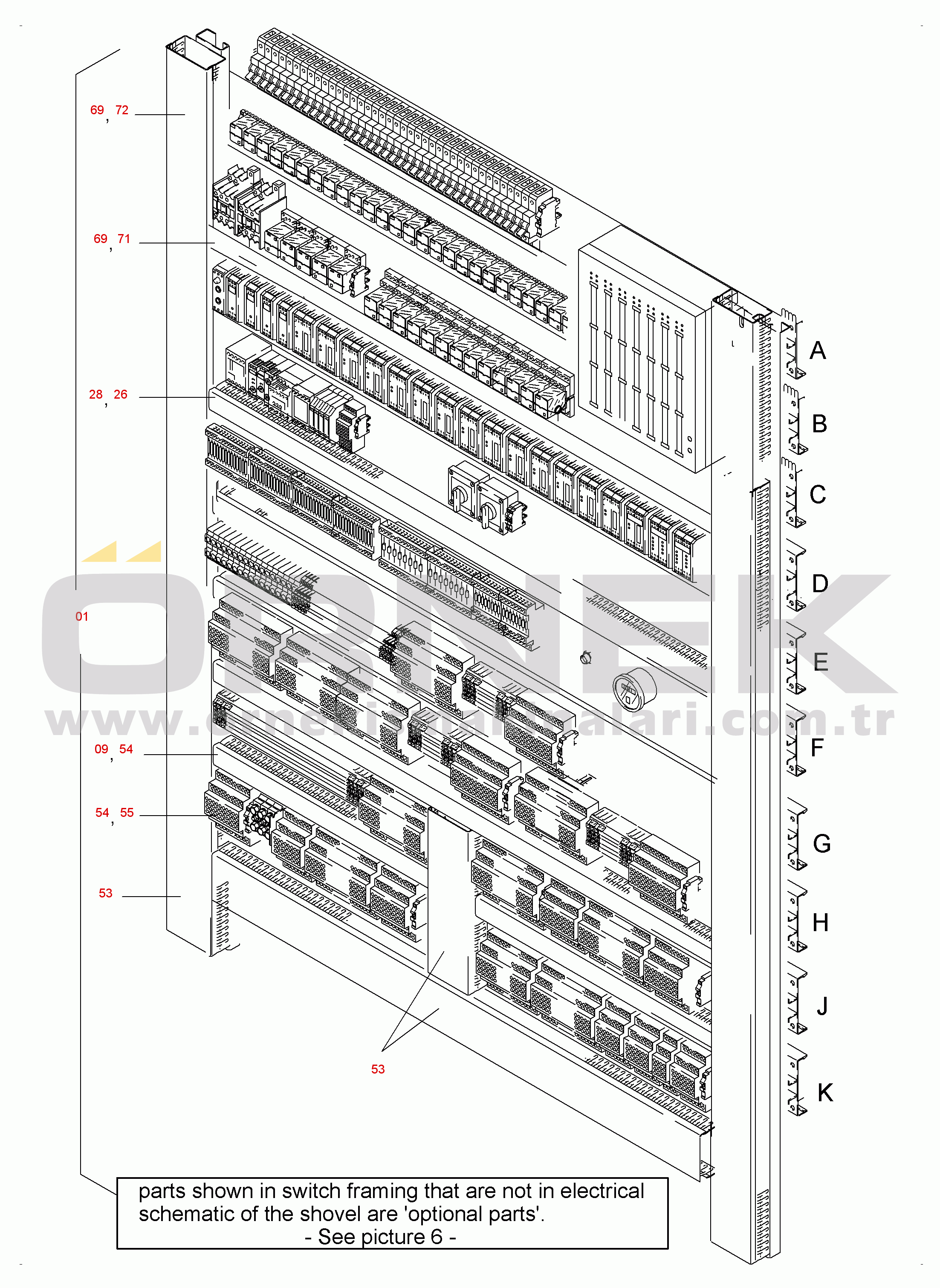 69, 72

69, 71

28, 26

01

09, 54

54, 55

53

53

A

B

C

D

E

F

G

H

J

K

ÖRNEK
www.ornekismakinalari.com.tr

parts shown in switch framing that are not in electrical schematic of the shovel are 'optional parts'.
- See picture 6 -