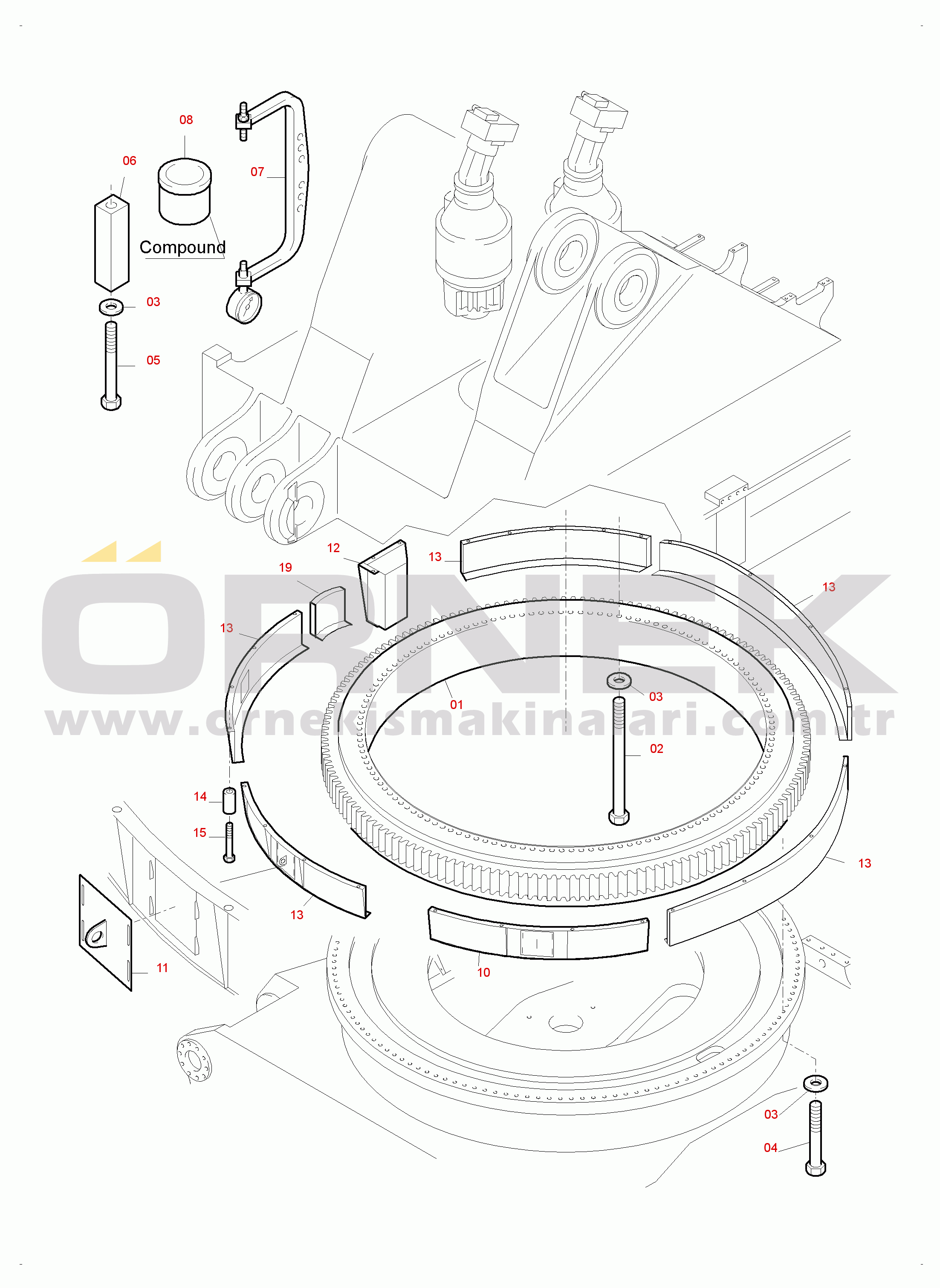 08
06
07
Compound
03
05
12
13
19
13
13
ÖRNEK
www.ornekismakinalari.com.tr
01
03
02
14
15
13
13
11
10
03
04