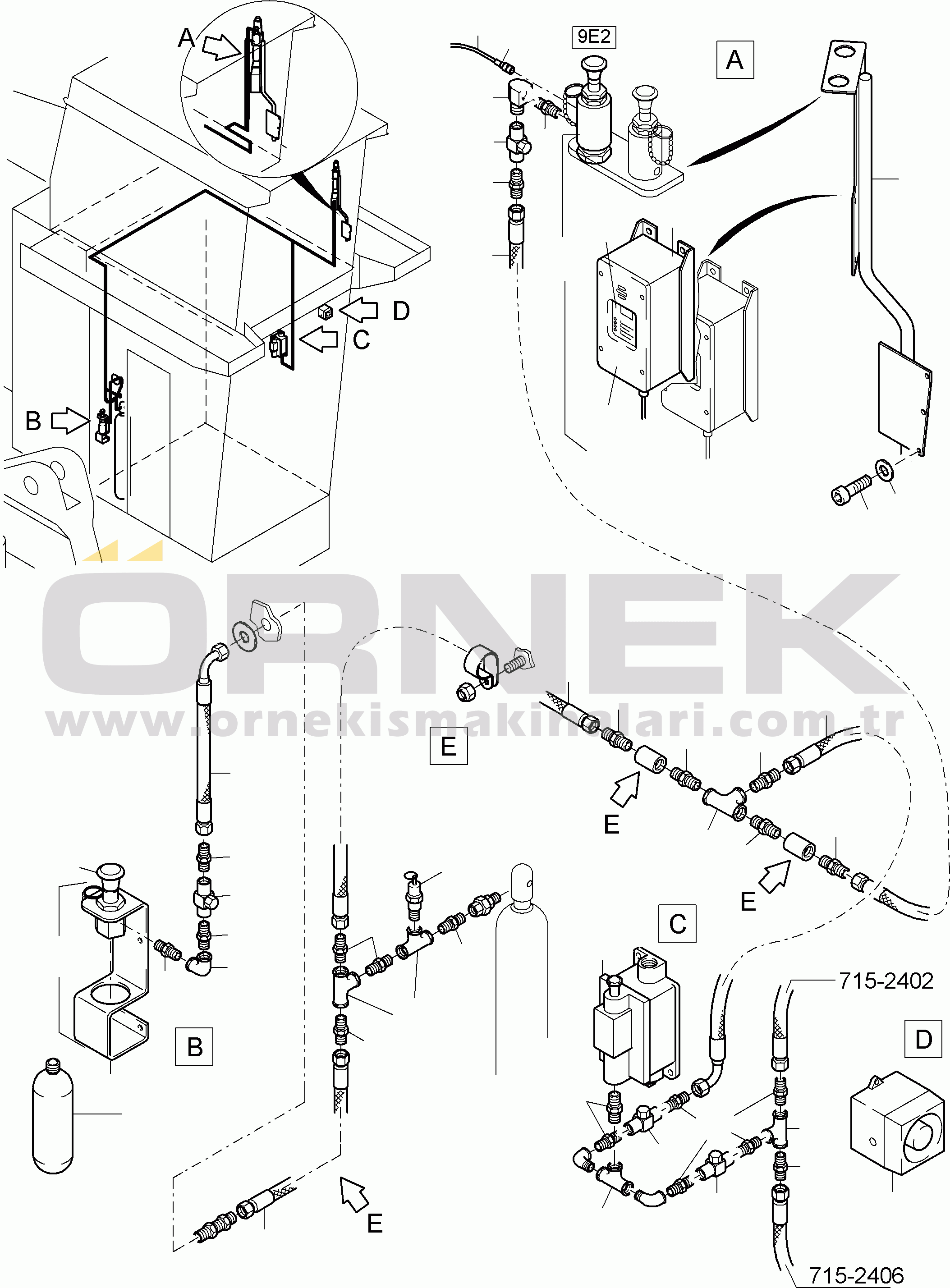 A

9E2

A

D

C

B

ÖRNEK
www.ornekismakinalari.com.tr

E

E

E

C

715-2402

D

B

E

715-2406