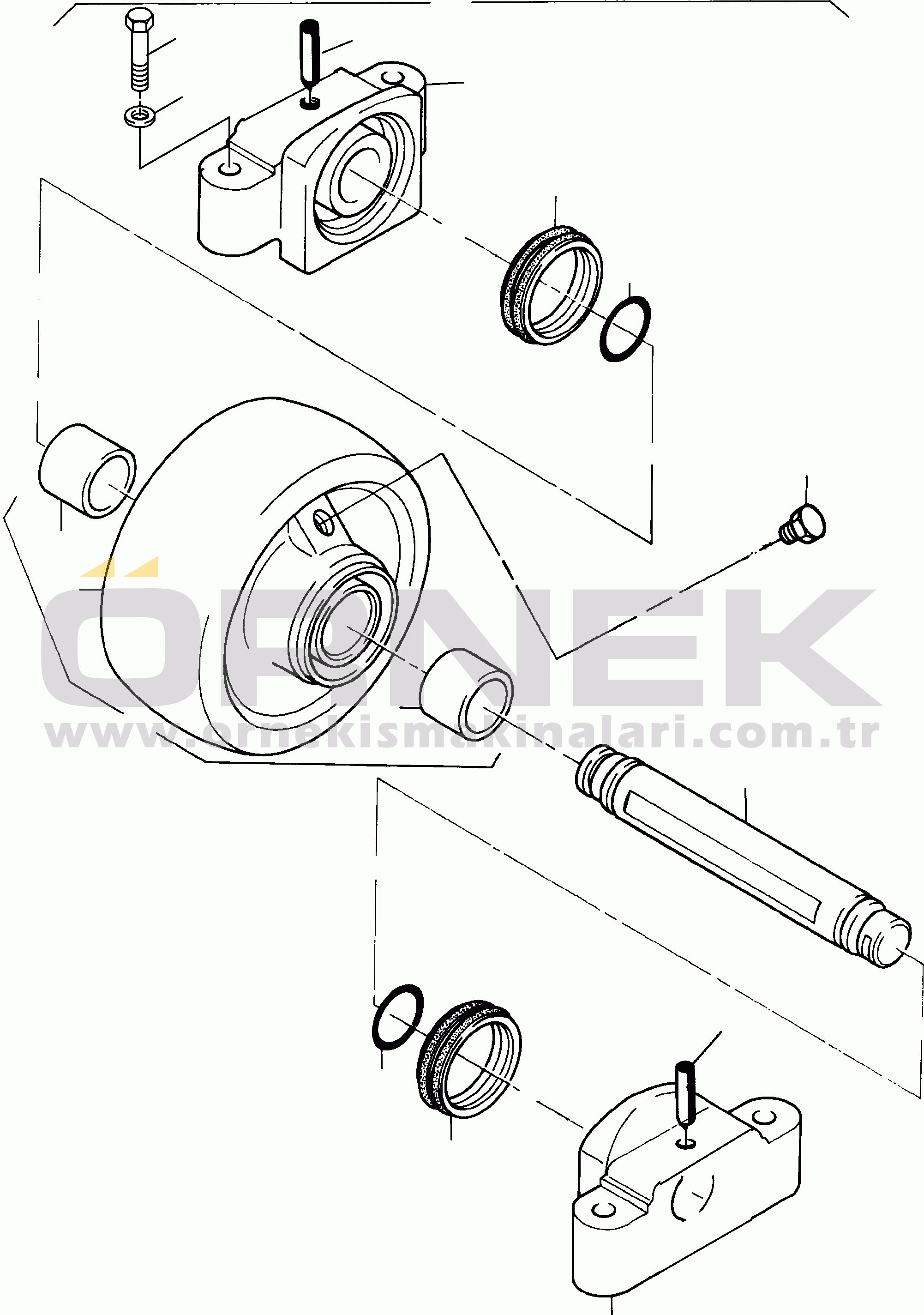 ÖRNEK
www.ornekismakinalari.com.tr