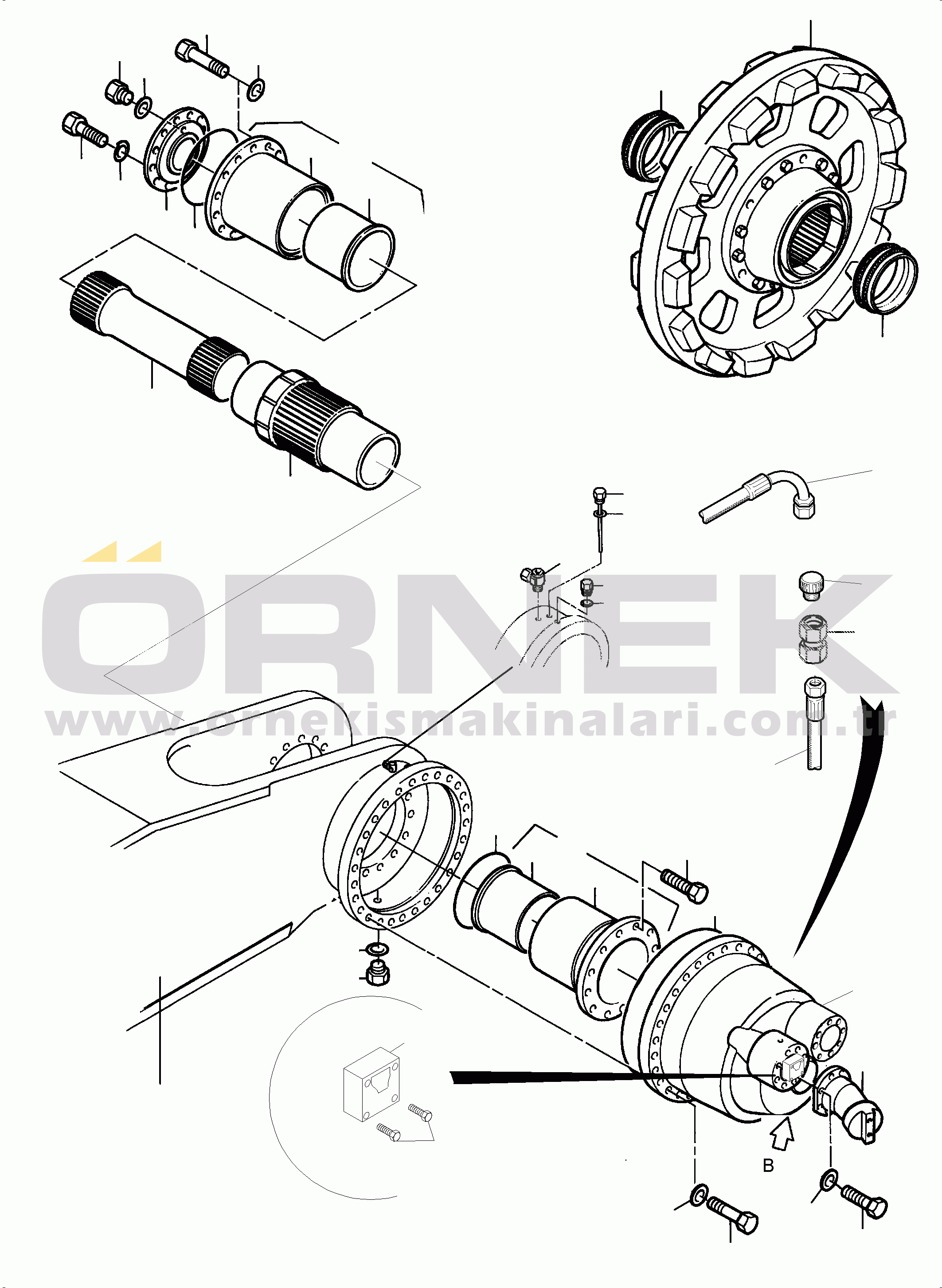 ÖRNEK
www.ornekismakinalari.com.tr
B